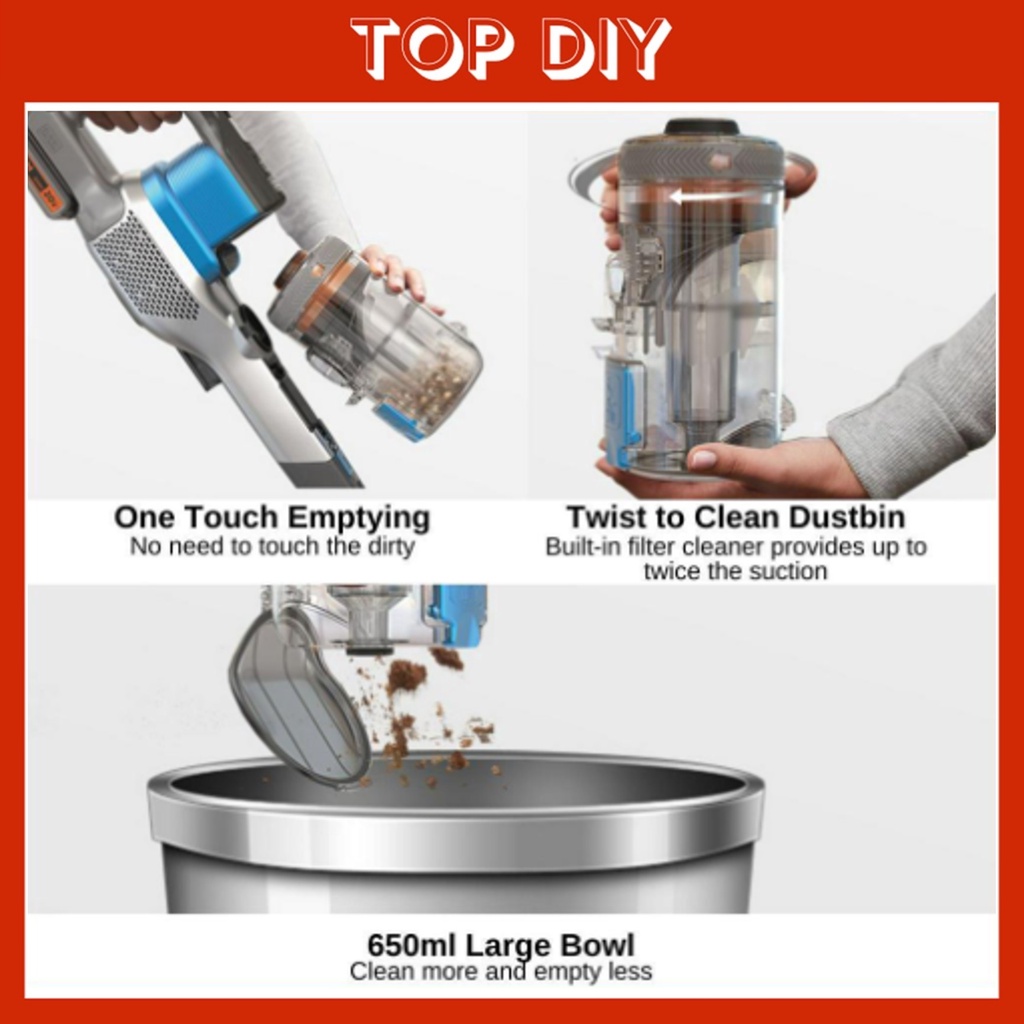 TOP DIY

One Touch Emptying
No need to touch the dirty

Twist to Clean Dustbin
Built-in filter cleaner provides up to twice the suction

650ml Large Bowl
Clean more and empty less