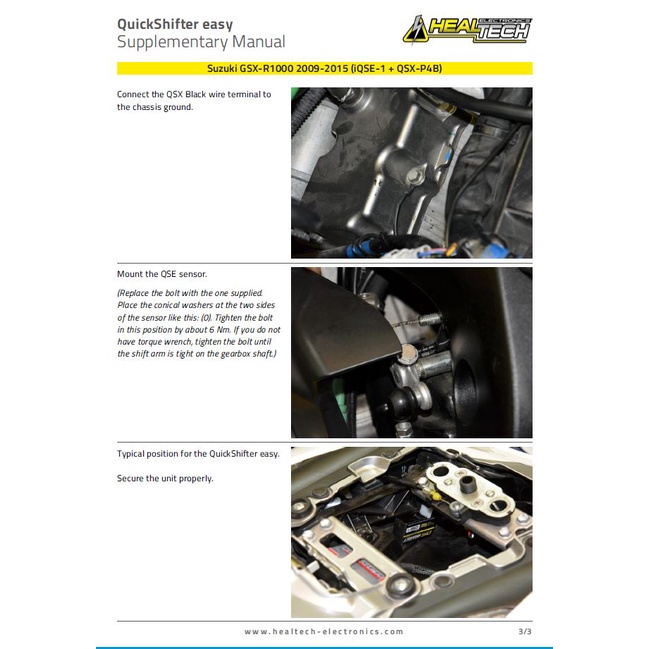 QuickShifter easy
Supplementary Manual

HEALTECH ELECTRONICS

Suzuki GSX-R1000 2009-2015 (iQSE-1 + QSX-P4B)

Connect the QSX Black wire terminal to the chassis ground.

Mount the QSE sensor.

(Replace the bolt with the one supplied. Place the conical washers at the two sides of the sensor like this: (0). Tighten the bolt in this position by about 6 Nm. If you do not have torque wrench, tighten the bolt until the shift arm is tight on the gearbox shaft.)

Typical position for the QuickShifter easy.

Secure the unit properly.

www.healtech-electronics.com

3/3