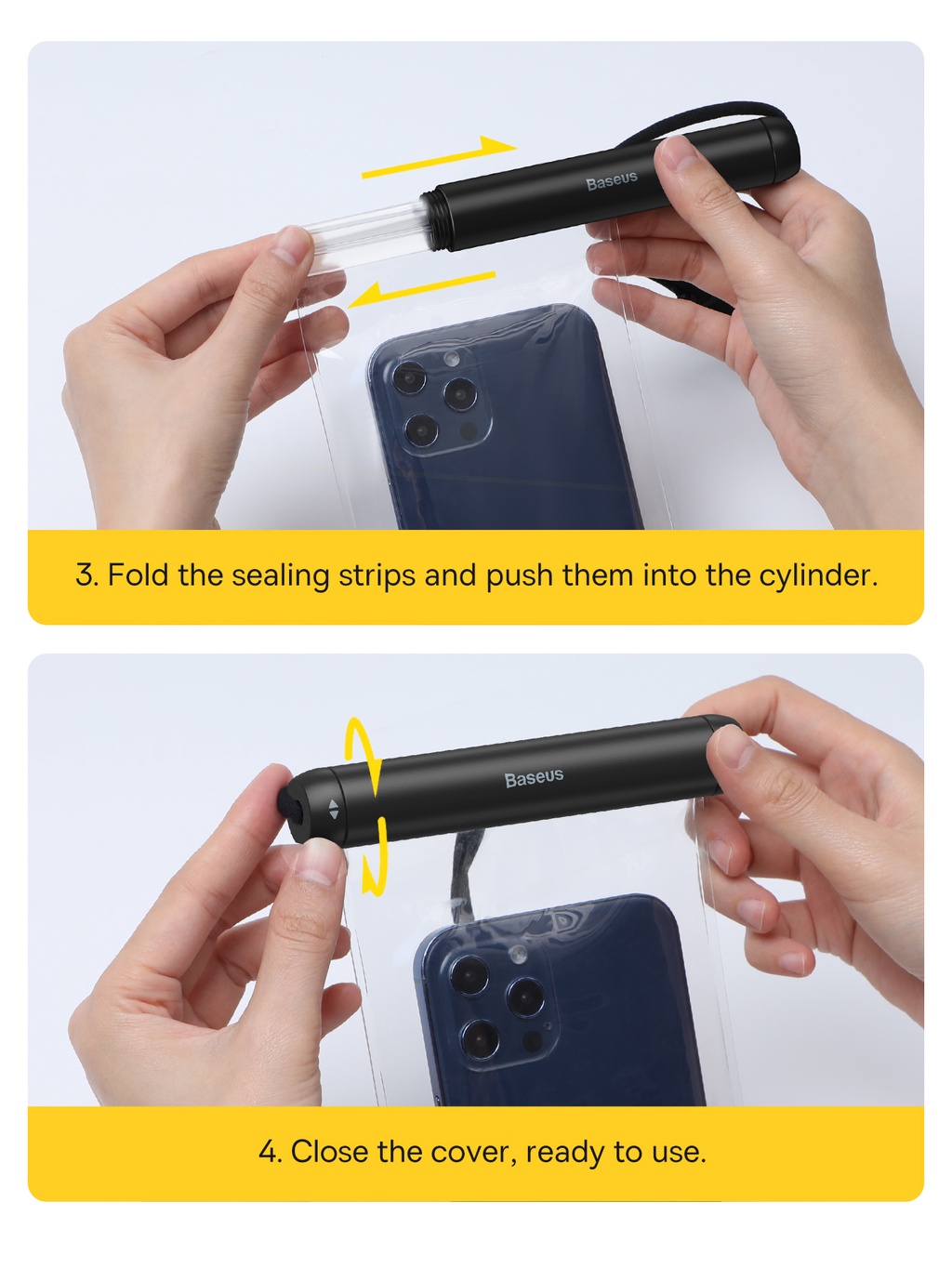 Baseus

3. Fold the sealing strips and push them into the cylinder.

Baseus

4. Close the cover, ready to use.