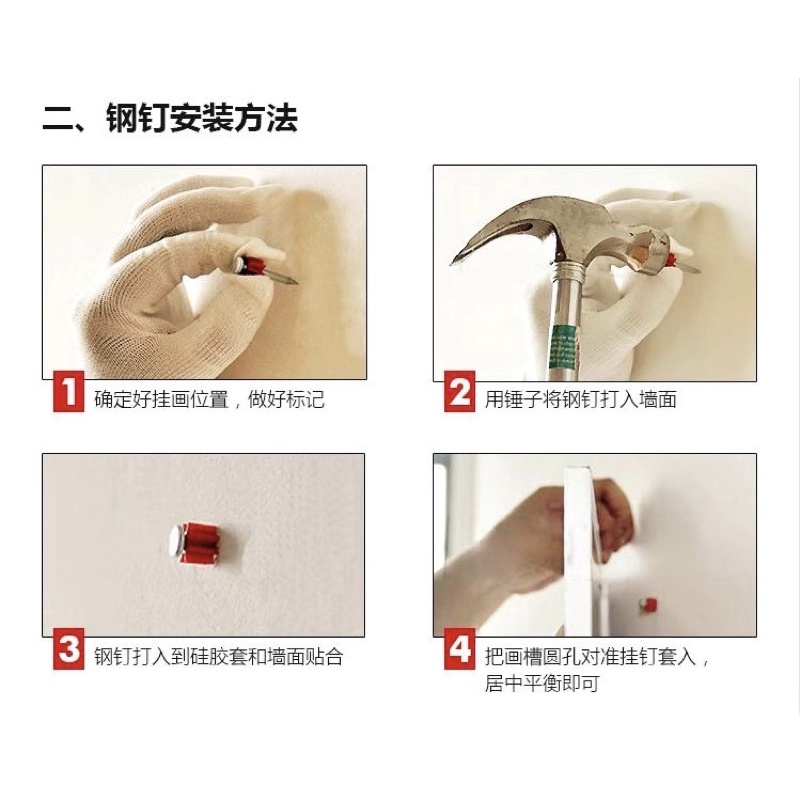 二、钢钉安装方法

1 确定好挂画位置，做好标记

2 用锤子将钢钉打入墙面

3 钢钉打入到硅胶套和墙面贴合

4 把画槽圆孔对准挂钉套入，居中平衡即可