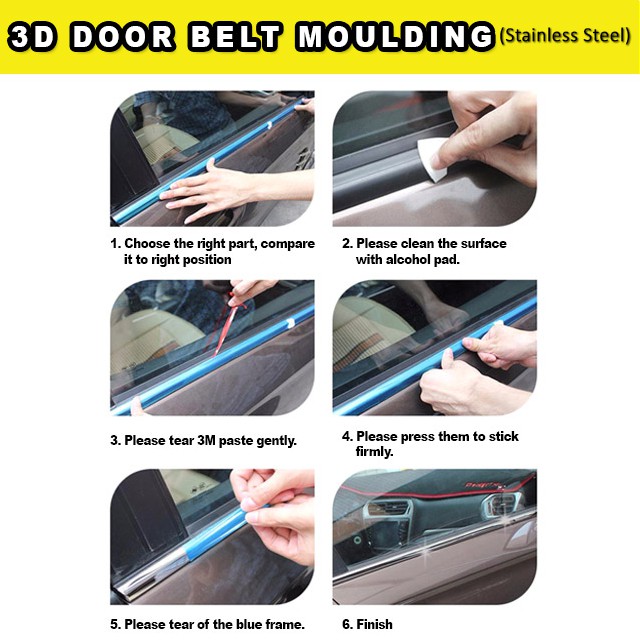 3D DOOR BELT MOULDING (Stainless Steel)

1. Choose the right part, compare it to right position

2. Please clean the surface with alcohol pad.

3. Please tear 3M paste gently.

4. Please press them to stick firmly.

5. Please tear of the blue frame.

6. Finish