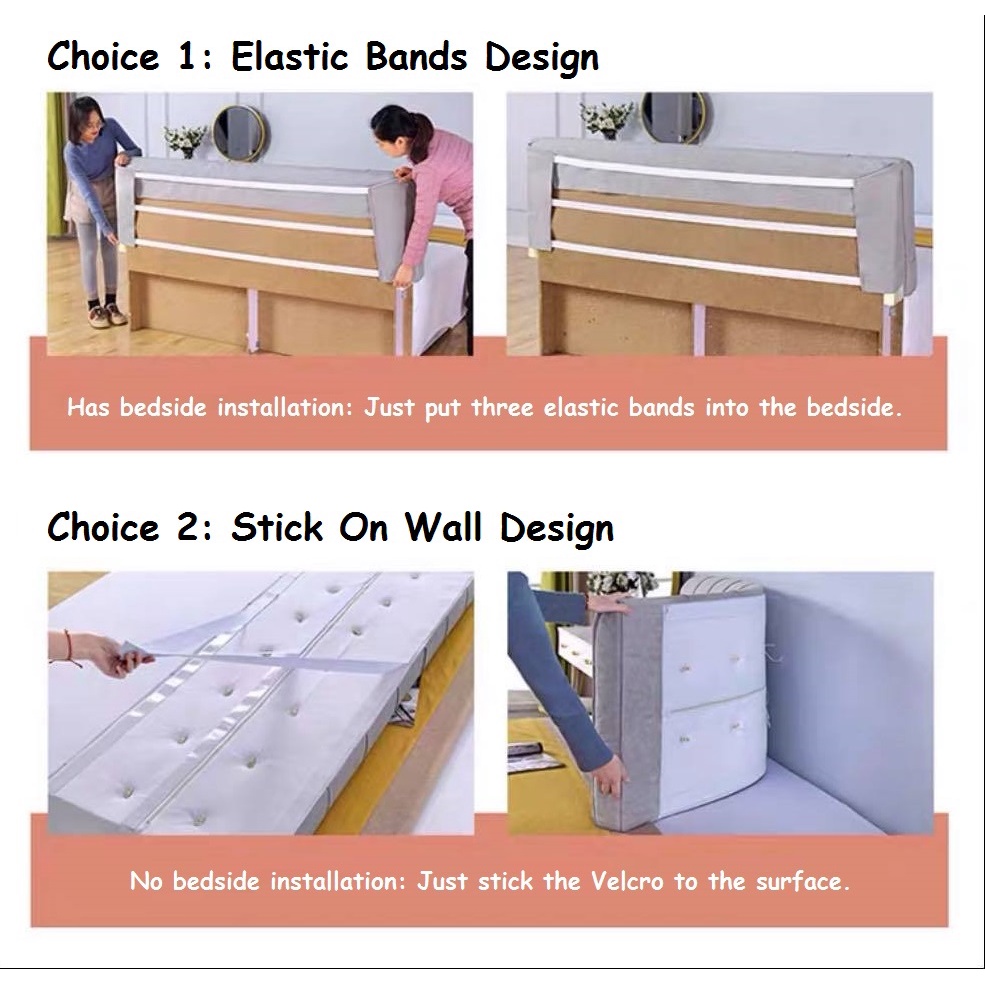 Choice 1: Elastic Bands Design

Has bedside installation: Just put three elastic bands into the bedside.

Choice 2: Stick On Wall Design

No bedside installation: Just stick the Velcro to the surface.