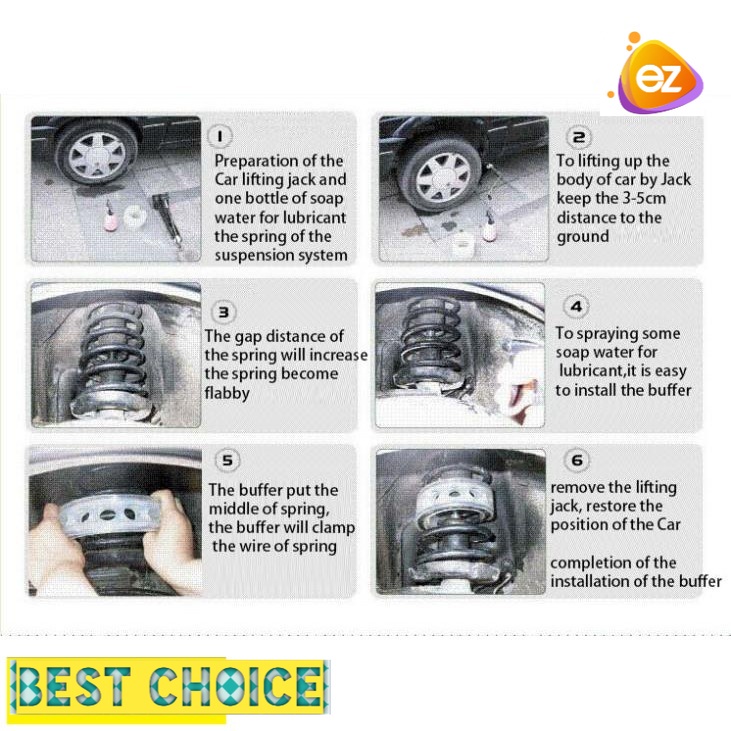 ez

1
Preparation of the Car lifting jack and one bottle of soap water for lubricant the spring of the suspension system

2
To lifting up the body of car by Jack keep the 3-5cm distance to the ground

3
The gap distance of the spring will increase the spring become flabby

4
To spraying some soap water for lubricant,it is easy to install the buffer

5
The buffer put the middle of spring, the buffer will clamp the wire of spring

6
remove the lifting jack, restore the position of the Car

completion of the installation of the buffer

BEST CHOICE