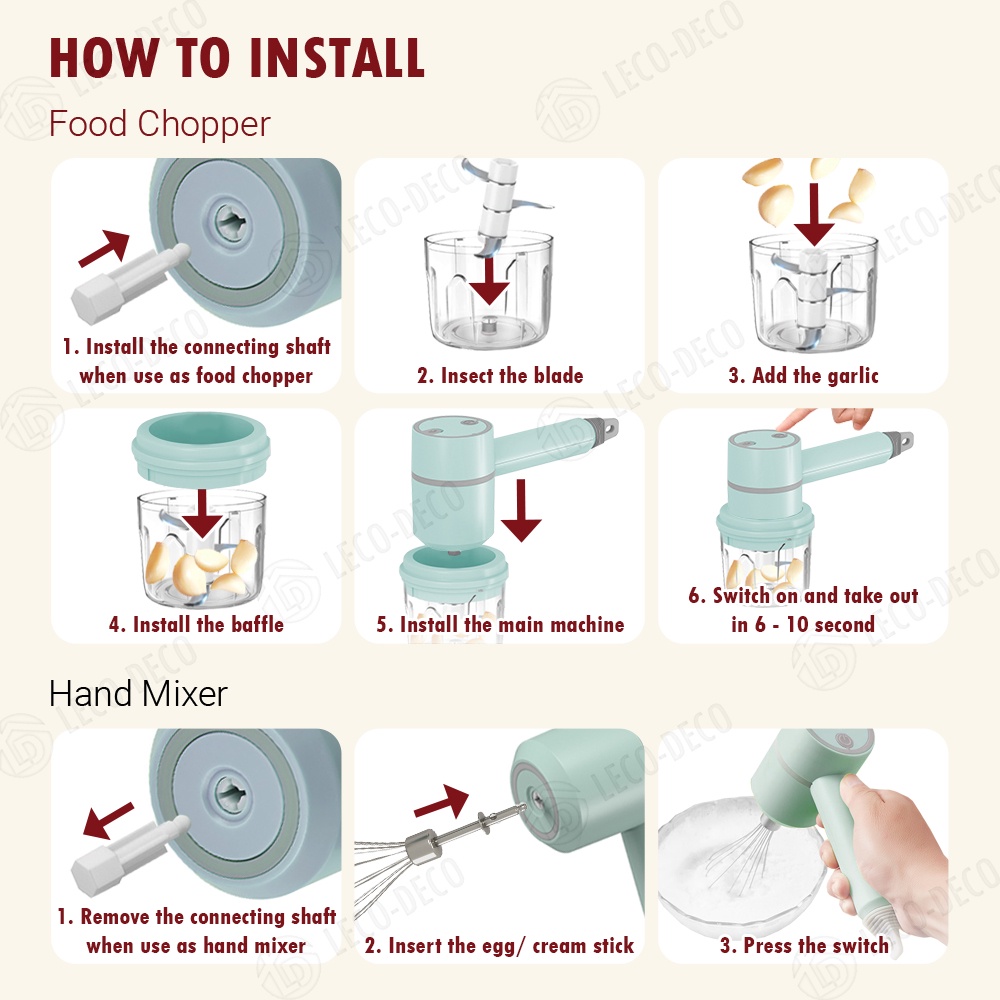 HOW TO INSTALL

Food Chopper

1. Install the connecting shaft when use as food chopper

2. Insect the blade

3. Add the garlic

4. Install the baffle

5. Install the main machine

6. Switch on and take out in 6 - 10 second

Hand Mixer

1. Remove the connecting shaft when use as hand mixer

2. Insert the egg/ cream stick

3. Press the switch

LECO-DECO