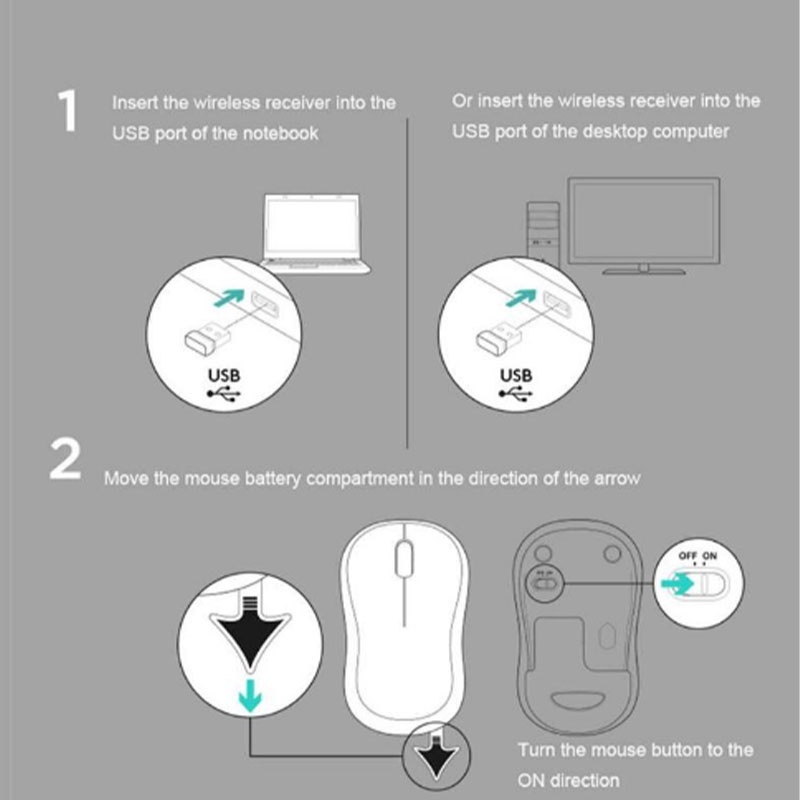 1

Insert the wireless receiver into the USB port of the notebook

USB

Or insert the wireless receiver into the USB port of the desktop computer

USB

2

Move the mouse battery compartment in the direction of the arrow

OFF ON

Turn the mouse button to the ON direction