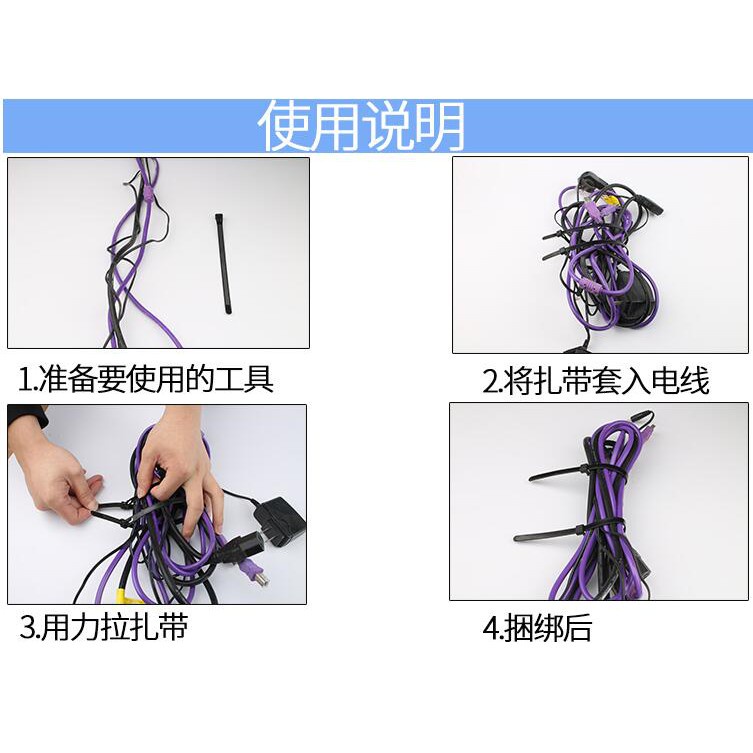 使用说明

1.准备要使用的工具

2.将扎带套入电线

3.用力拉扎带

4.捆绑后