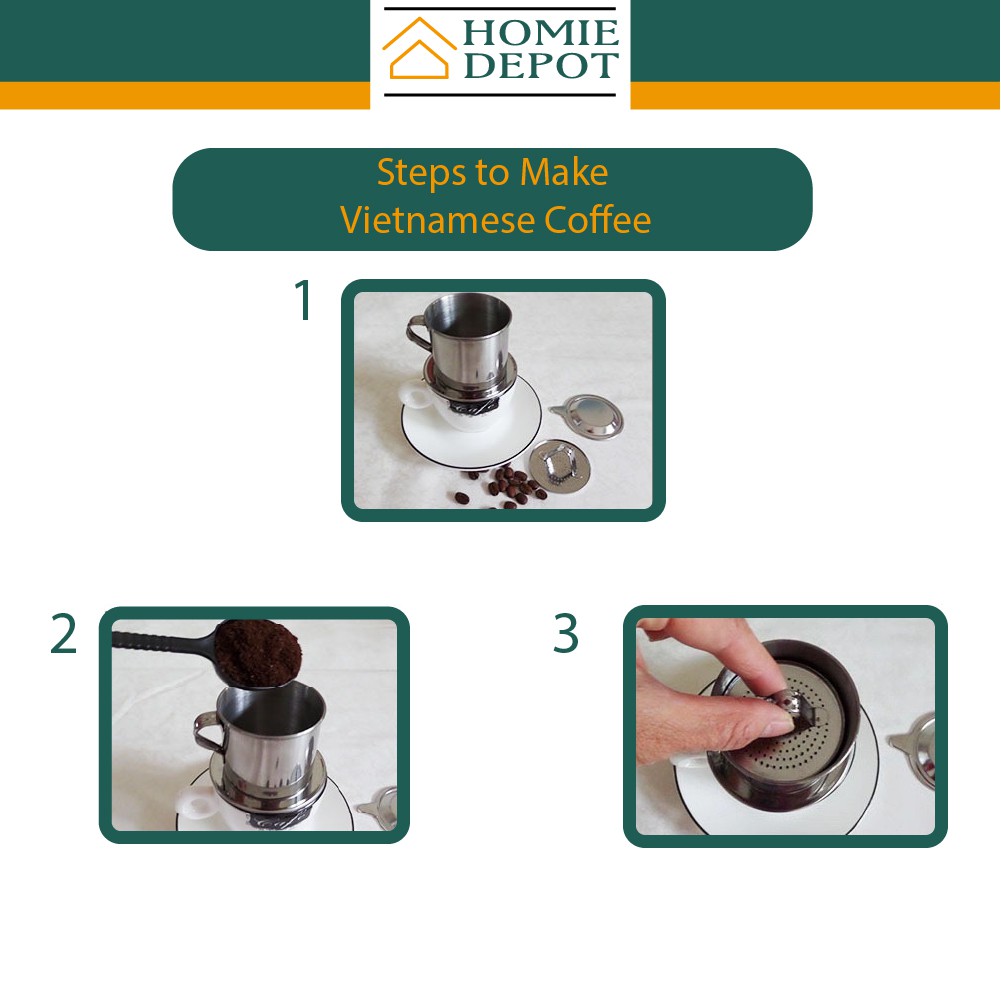 HOMIE DEPOT

Steps to Make Vietnamese Coffee

1

2

3