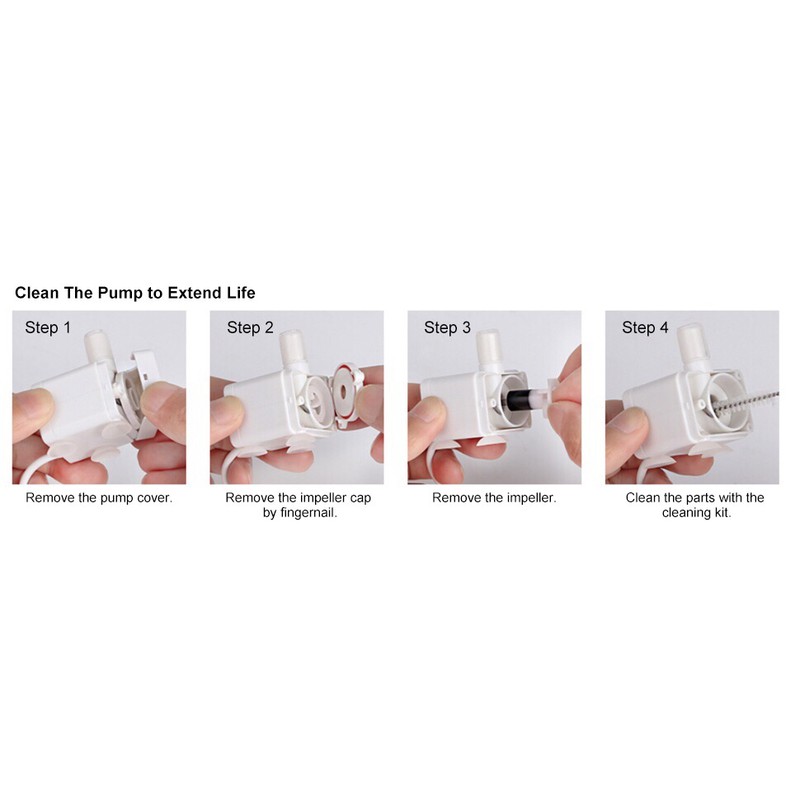 Clean The Pump to Extend Life

Step 1

Remove the pump cover.

Step 2

Remove the impeller cap by fingernail.

Step 3

Remove the impeller.

Step 4

Clean the parts with the cleaning kit.