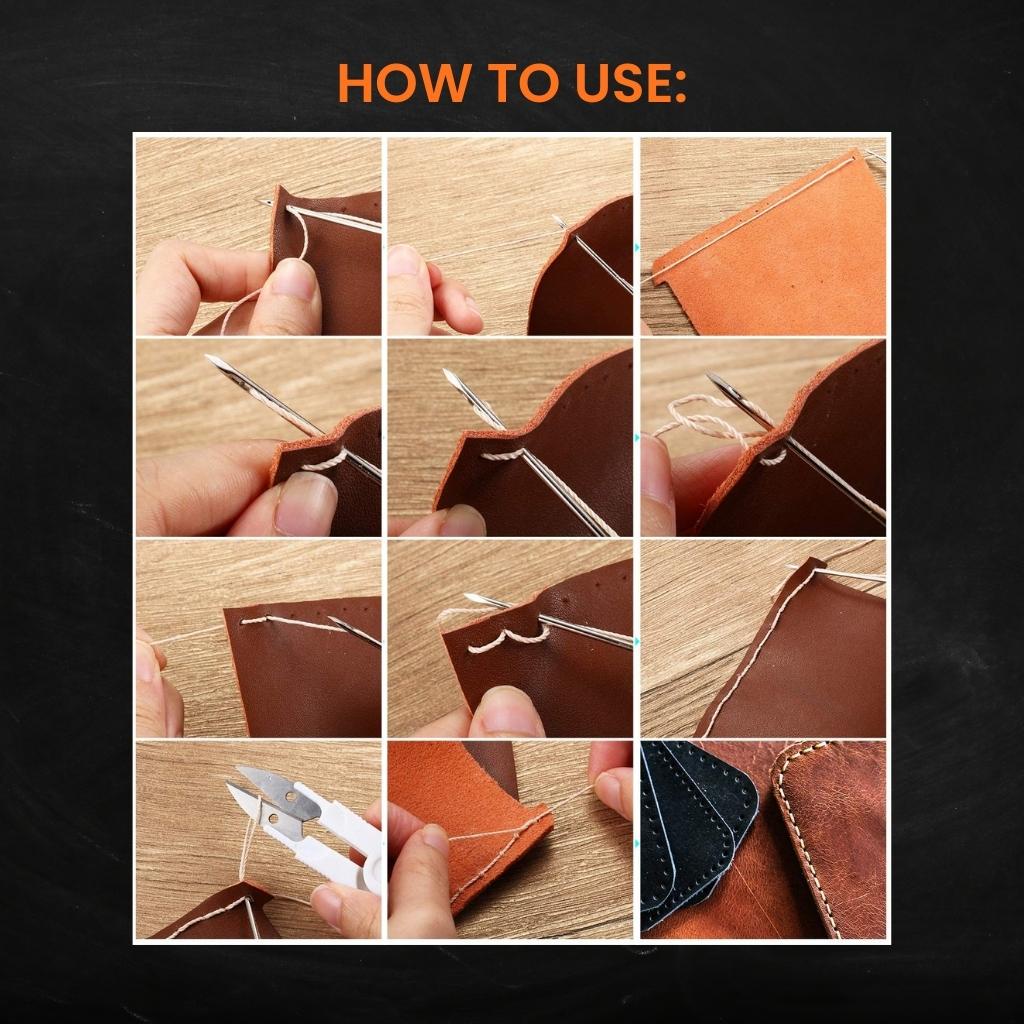 HOW TO USE: