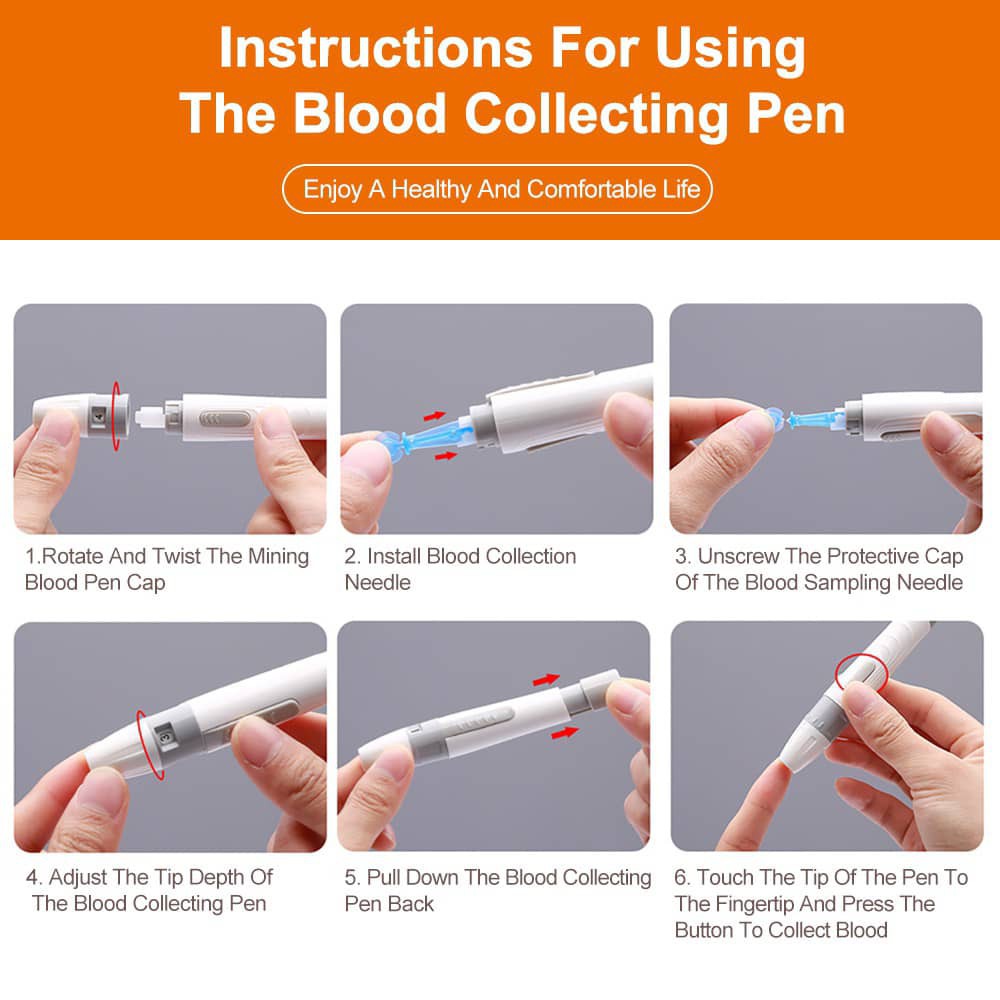 Instructions For Using The Blood Collecting Pen

Enjoy A Healthy And Comfortable Life

1.Rotate And Twist The Mining Blood Pen Cap

2. Install Blood Collection Needle

3. Unscrew The Protective Cap Of The Blood Sampling Needle

4. Adjust The Tip Depth Of The Blood Collecting Pen

5. Pull Down The Blood Collecting Pen Back

6. Touch The Tip Of The Pen To The Fingertip And Press The Button To Collect Blood