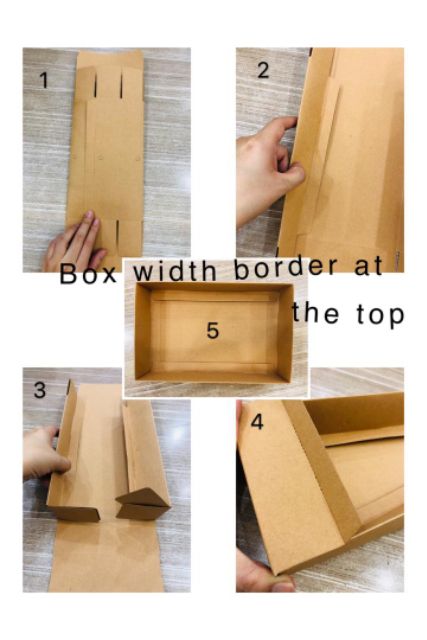 1

2

Box width border at the top

5

3

4