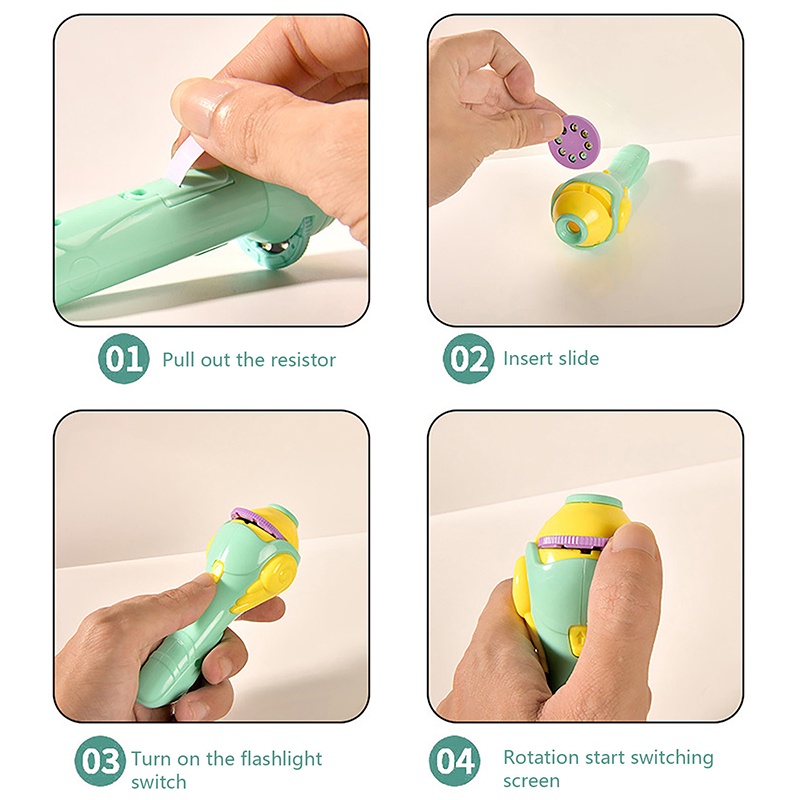 01 Pull out the resistor

02 Insert slide

03 Turn on the flashlight switch

04 Rotation start switching screen