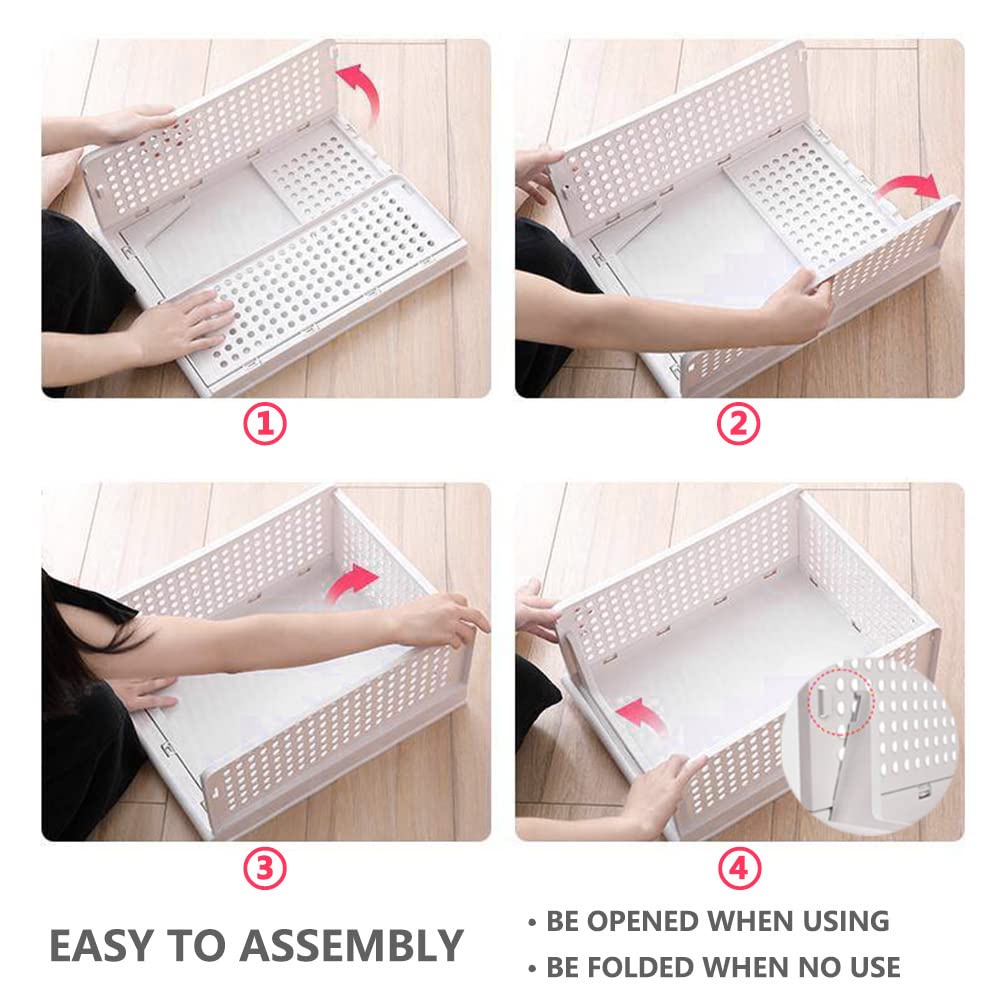 ①

②

③

④

EASY TO ASSEMBLY

• BE OPENED WHEN USING

• BE FOLDED WHEN NO USE