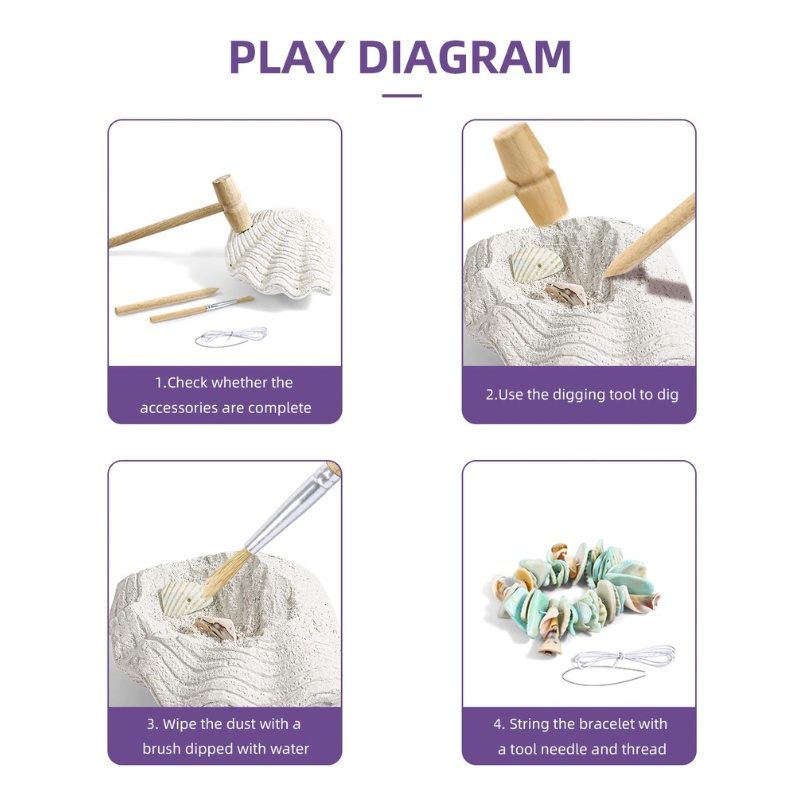 PLAY DIAGRAM

1.Check whether the accessories are complete

2.Use the digging tool to dig

3. Wipe the dust with a brush dipped with water

4. String the bracelet with a tool needle and thread