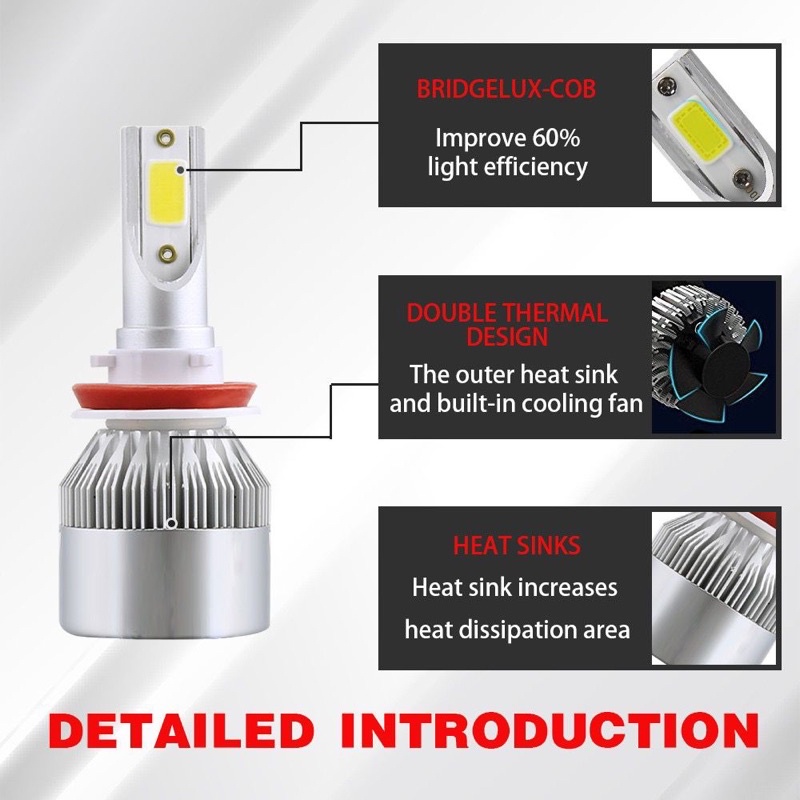 BRIDGELUX-COB

Improve 60% light efficiency

DOUBLE THERMAL DESIGN

The outer heat sink and built-in cooling fan

HEAT SINKS

Heat sink increases heat dissipation area

DETAILED INTRODUCTION