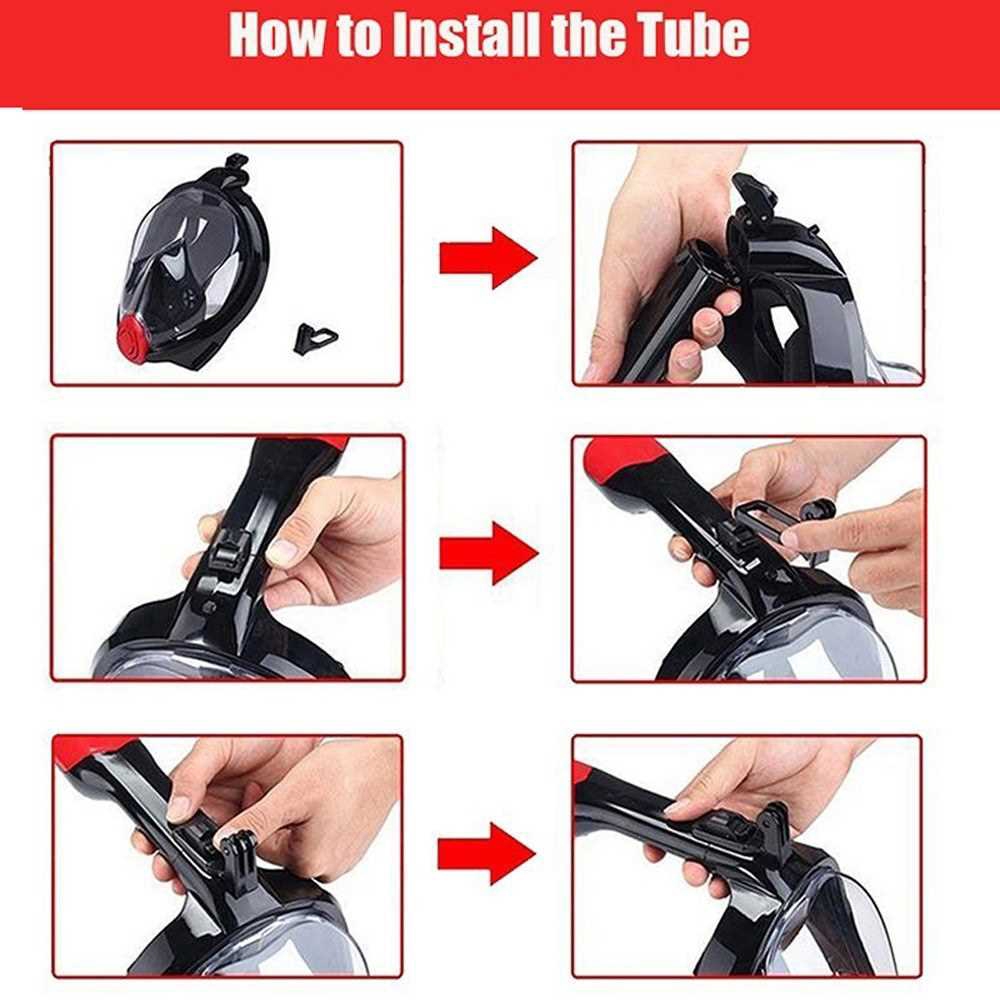 How to Install the Tube