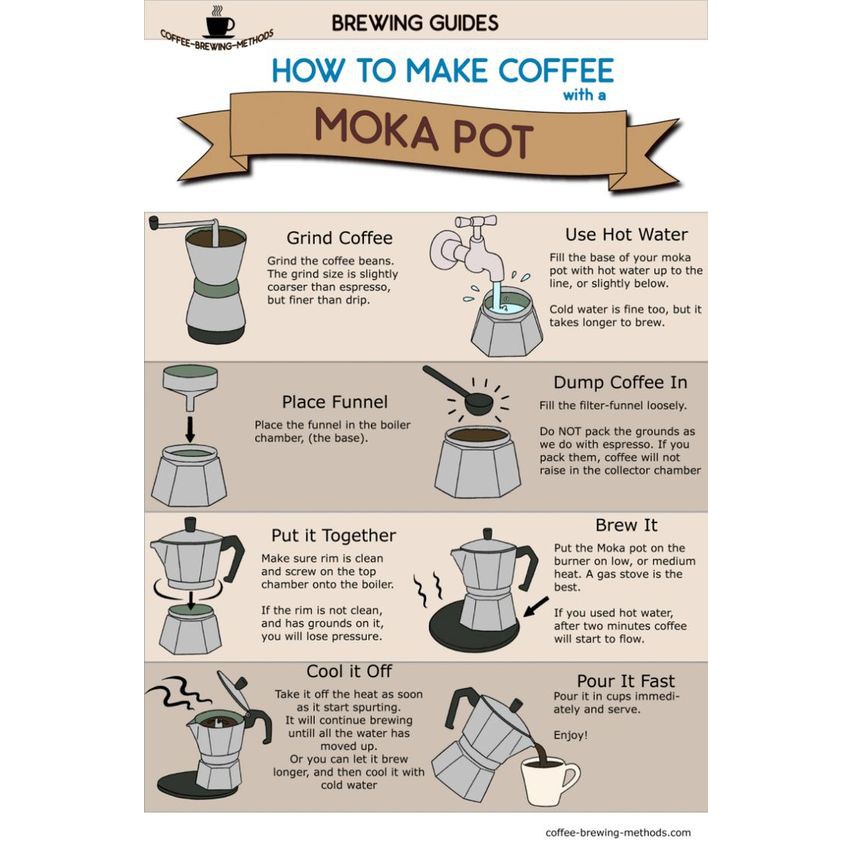 COFFEE-BREWING-METHODS

BREWING GUIDES

HOW TO MAKE COFFEE with a

MOKA POT

Grind Coffee

Grind the coffee beans. The grind size is slightly coarser than espresso, but finer than drip.

Use Hot Water

Fill the base of your moka pot with hot water up to the line, or slightly below.

Cold water is fine too, but it takes longer to brew.

Place Funnel

Place the funnel in the boiler chamber, (the base).

Dump Coffee In

Fill the filter-funnel loosely.

Do NOT pack the grounds as we do with espresso. If you pack them, coffee will not raise in the collector chamber

Put it Together

Make sure rim is clean and screw on the top chamber onto the boiler.

If the rim is not clean, and has grounds on it, you will lose pressure.

Brew It

Put the Moka pot on the burner on low, or medium heat. A gas stove is the best.

If you used hot water, after two minutes coffee will start to flow.

Cool it Off

Take it off the heat as soon as it start spurting. It will continue brewing untill all the water has moved up. Or you can let it brew longer, and then cool it with cold water

Pour It Fast

Pour it in cups immediately and serve.

Enjoy!

coffee-brewing-methods.com