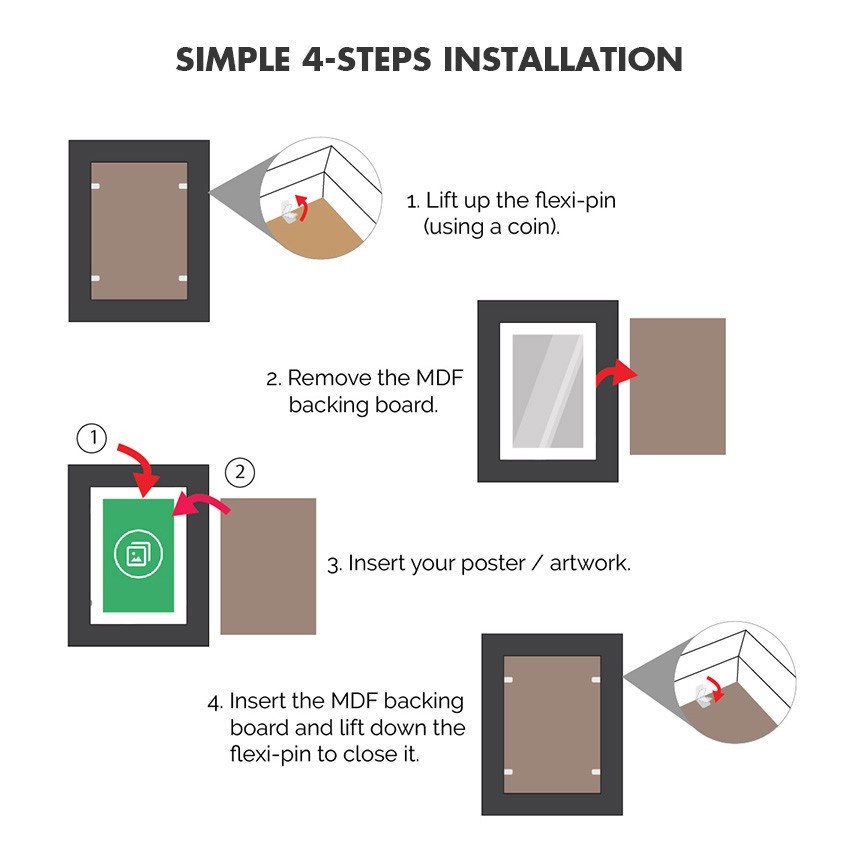 SIMPLE 4-STEPS INSTALLATION

1. Lift up the flexi-pin (using a coin).

2. Remove the MDF backing board.

1

2

3. Insert your poster / artwork.

4. Insert the MDF backing board and lift down the flexi-pin to close it.