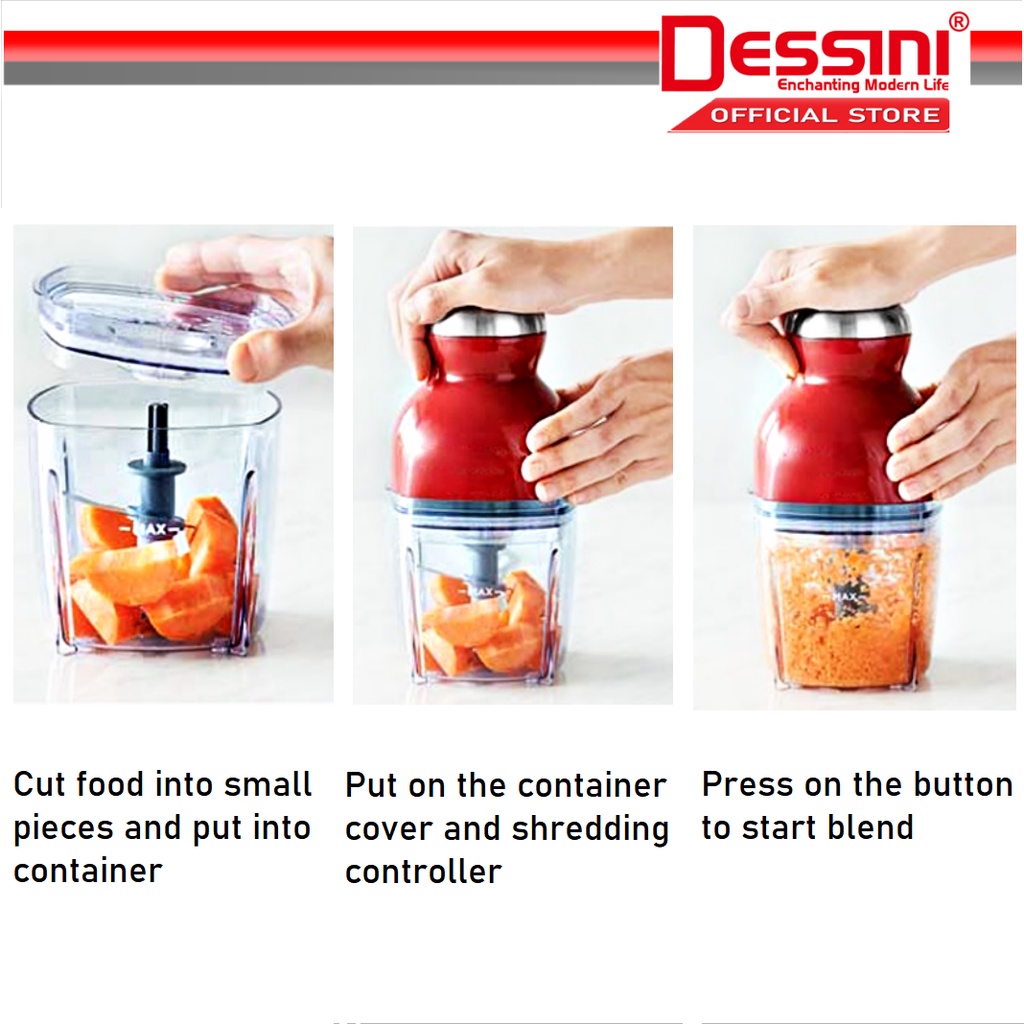 DESSINI®
Enchanting Modern Life
OFFICIAL STORE

MAX

MAX

MAX

Cut food into small pieces and put into container

Put on the container cover and shredding controller

Press on the button to start blend