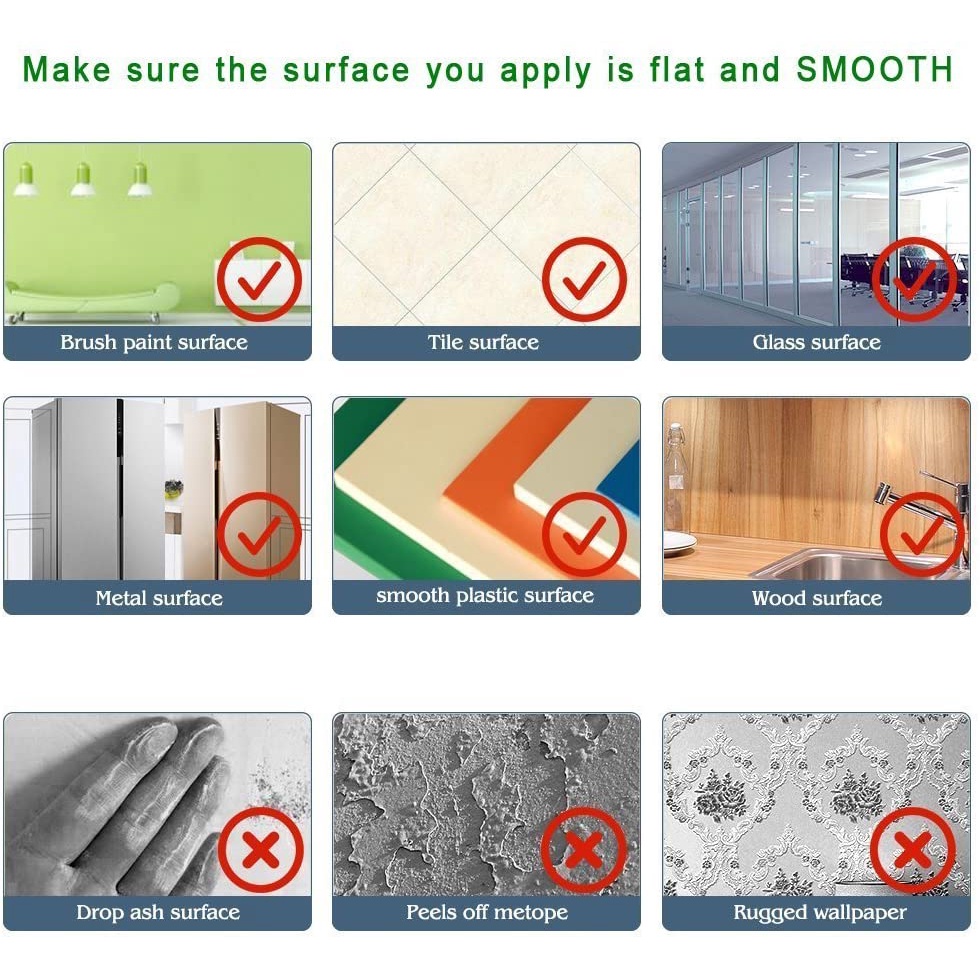 Make sure the surface you apply is flat and SMOOTH

Brush paint surface

Tile surface

Glass surface

Metal surface

smooth plastic surface

Wood surface

Drop ash surface

Peels off metope

Rugged wallpaper