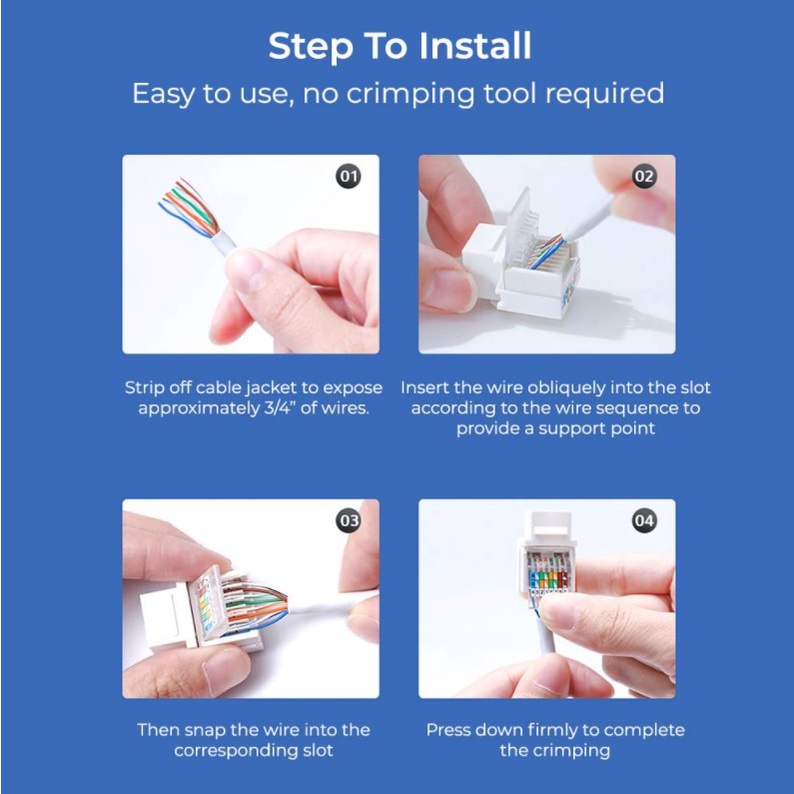 Step To Install
Easy to use, no crimping tool required

01

Strip off cable jacket to expose approximately 3/4" of wires.

02

Insert the wire obliquely into the slot according to the wire sequence to provide a support point

03

Then snap the wire into the corresponding slot

04

Press down firmly to complete the crimping