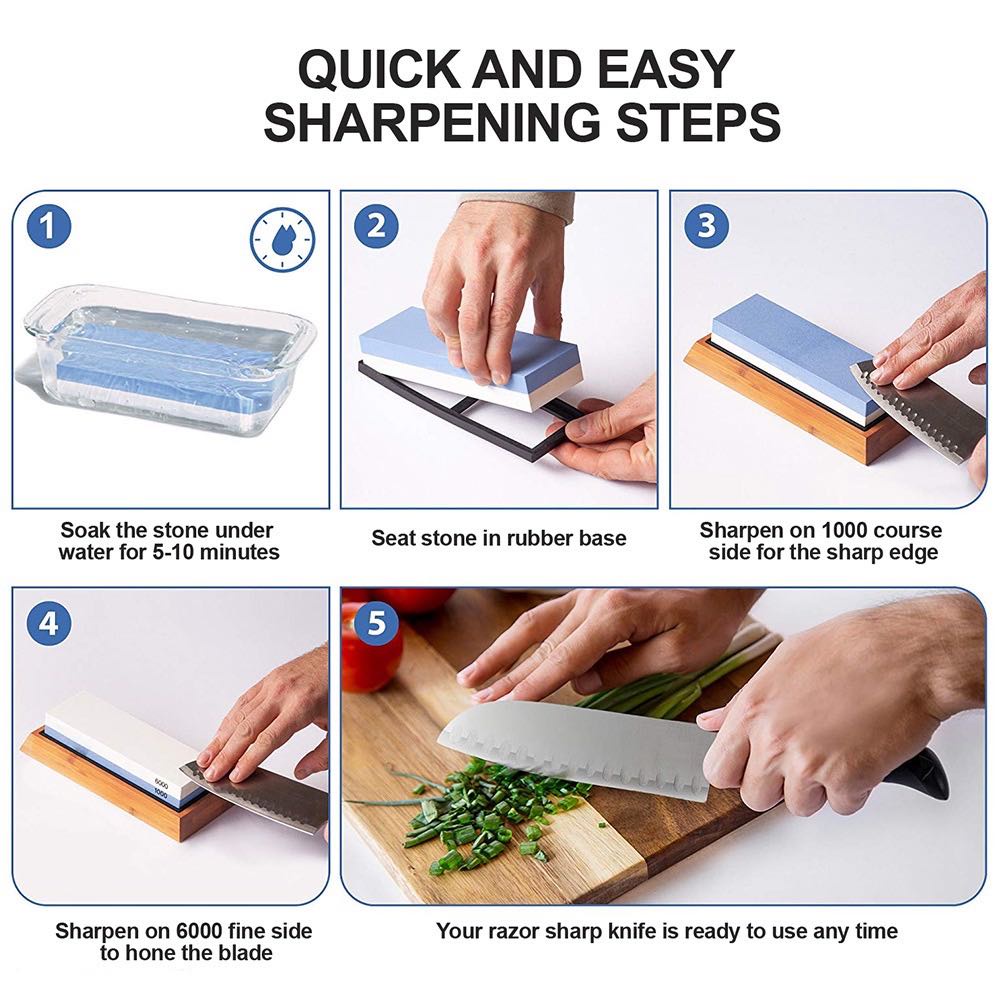 QUICK AND EASY SHARPENING STEPS

1

Soak the stone under water for 5-10 minutes

2

Seat stone in rubber base

3

Sharpen on 1000 course side for the sharp edge

4

6000
1000

Sharpen on 6000 fine side to hone the blade

5

Your razor sharp knife is ready to use any time