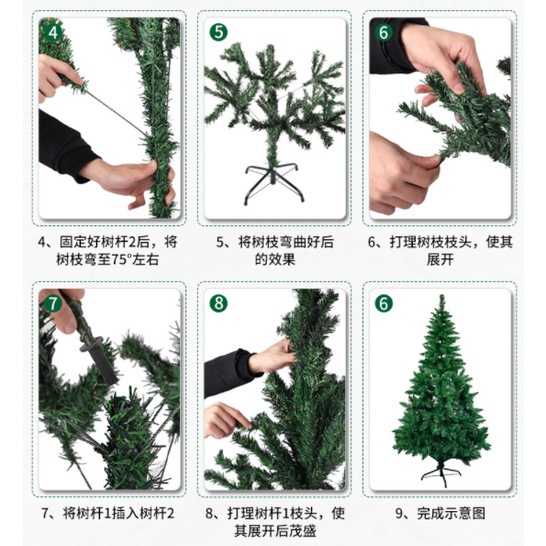 4

5

6

4、固定好树杆2后，将树枝弯至75°左右

5、将树枝弯曲好后的效果

6、打理树枝枝头，使其展开

7

8

6

7、将树杆1插入树杆2

8、打理树杆1枝头，使其展开后茂盛

9、完成示意图