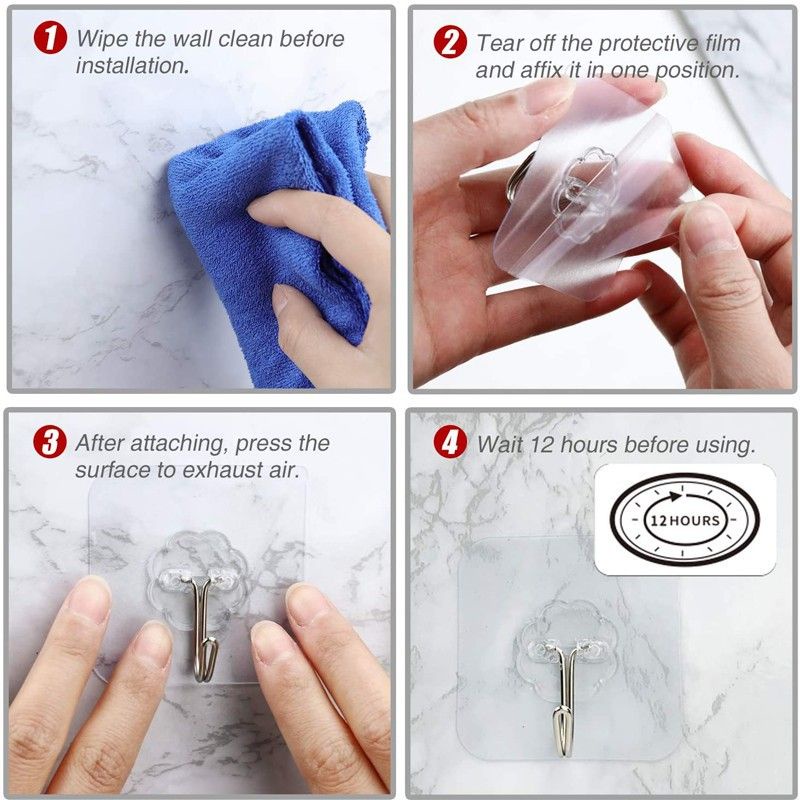 1 Wipe the wall clean before installation.

2 Tear off the protective film and affix it in one position.

3 After attaching, press the surface to exhaust air.

4 Wait 12 hours before using.

12 HOURS