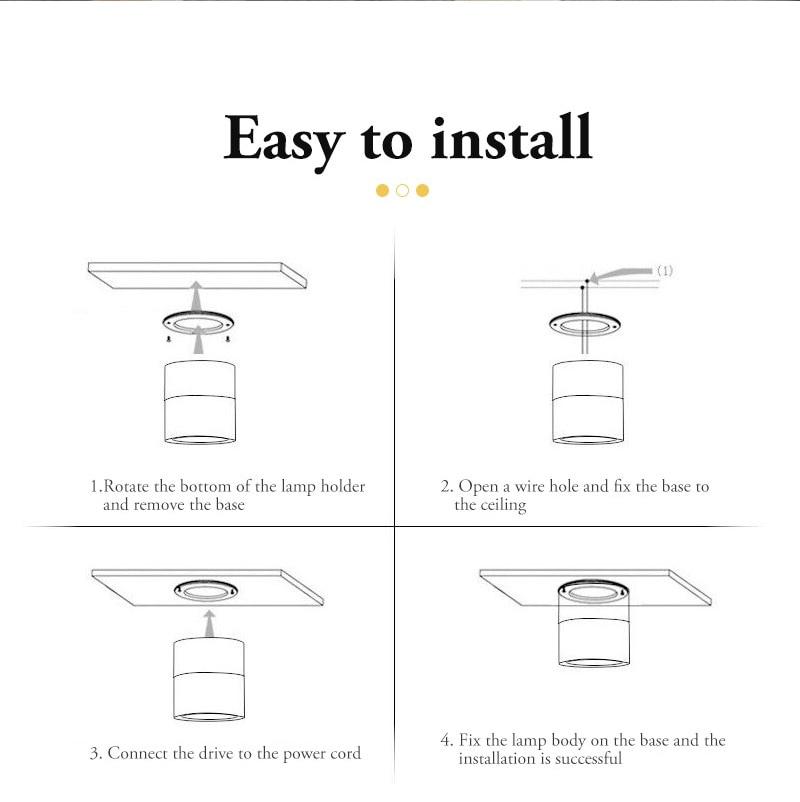 Easy to install

(1)

1.Rotate the bottom of the lamp holder and remove the base

2. Open a wire hole and fix the base to the ceiling

3. Connect the drive to the power cord

4. Fix the lamp body on the base and the installation is successful