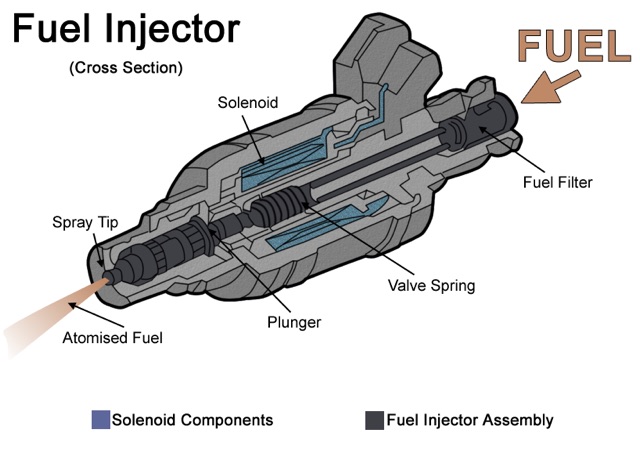 Fuel Injector

(Cross Section)

FUEL

Solenoid

Fuel Filter

Spray Tip

Valve Spring

Plunger

Atomised Fuel

Solenoid Components

Fuel Injector Assembly