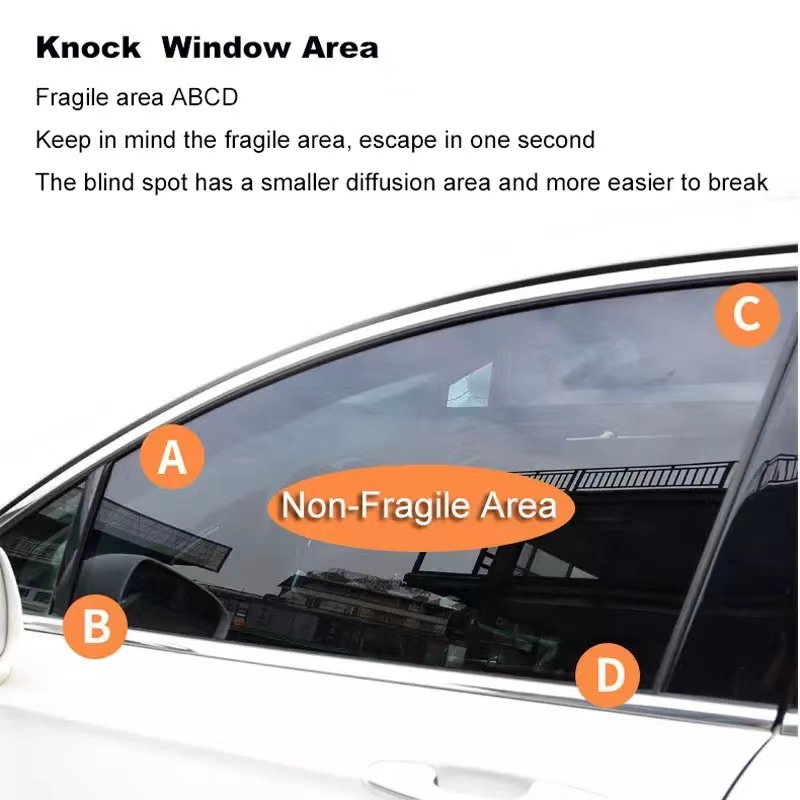 Knock  Window Area

Fragile area ABCD

Keep in mind the fragile area, escape in one second

The blind spot has a smaller diffusion area and more easier to break

C

A

Non-Fragile Area

B

D