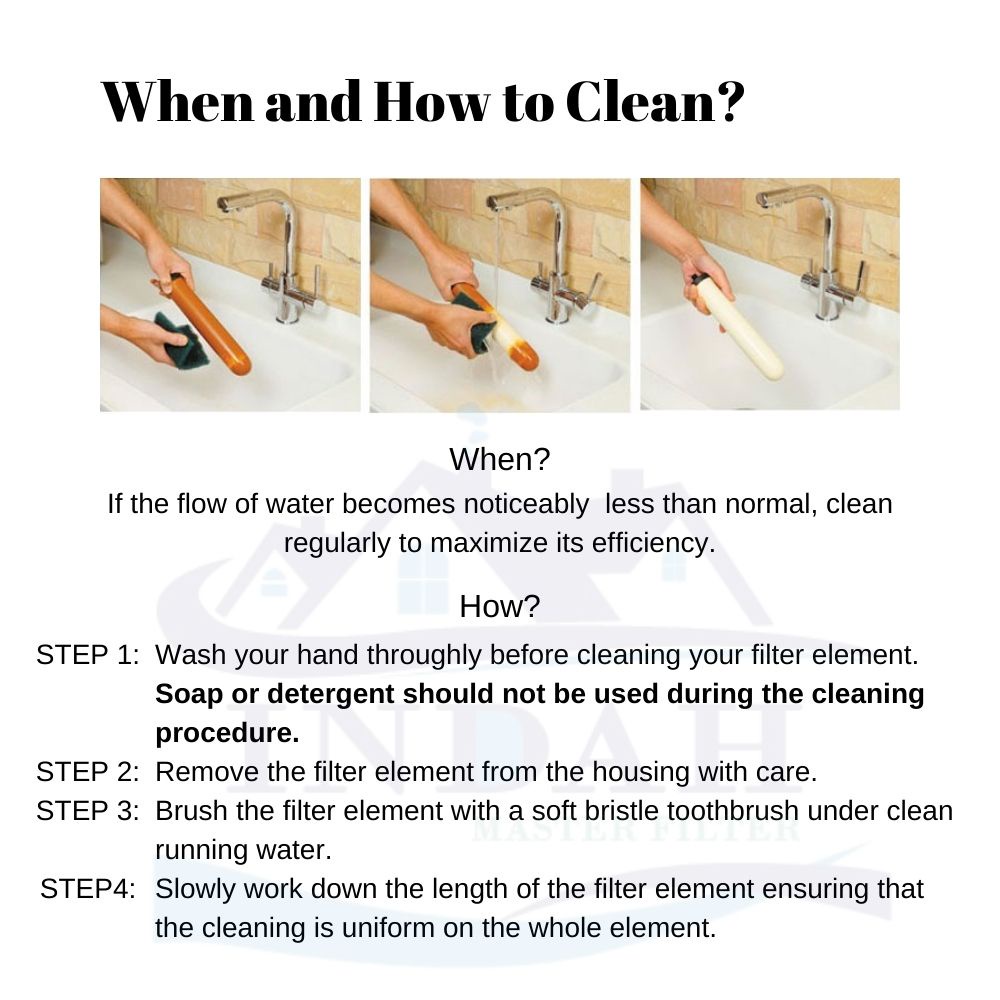 When and How to Clean?

When?
If the flow of water becomes noticeably less than normal, clean regularly to maximize its efficiency.

How?
STEP 1: Wash your hand throughly before cleaning your filter element. **Soap or detergent should not be used during the cleaning procedure.**
STEP 2: Remove the filter element from the housing with care.
STEP 3: Brush the filter element with a soft bristle toothbrush under clean running water.
STEP4: Slowly work down the length of the filter element ensuring that the cleaning is uniform on the whole element.

INDAH
MASTER FILTER