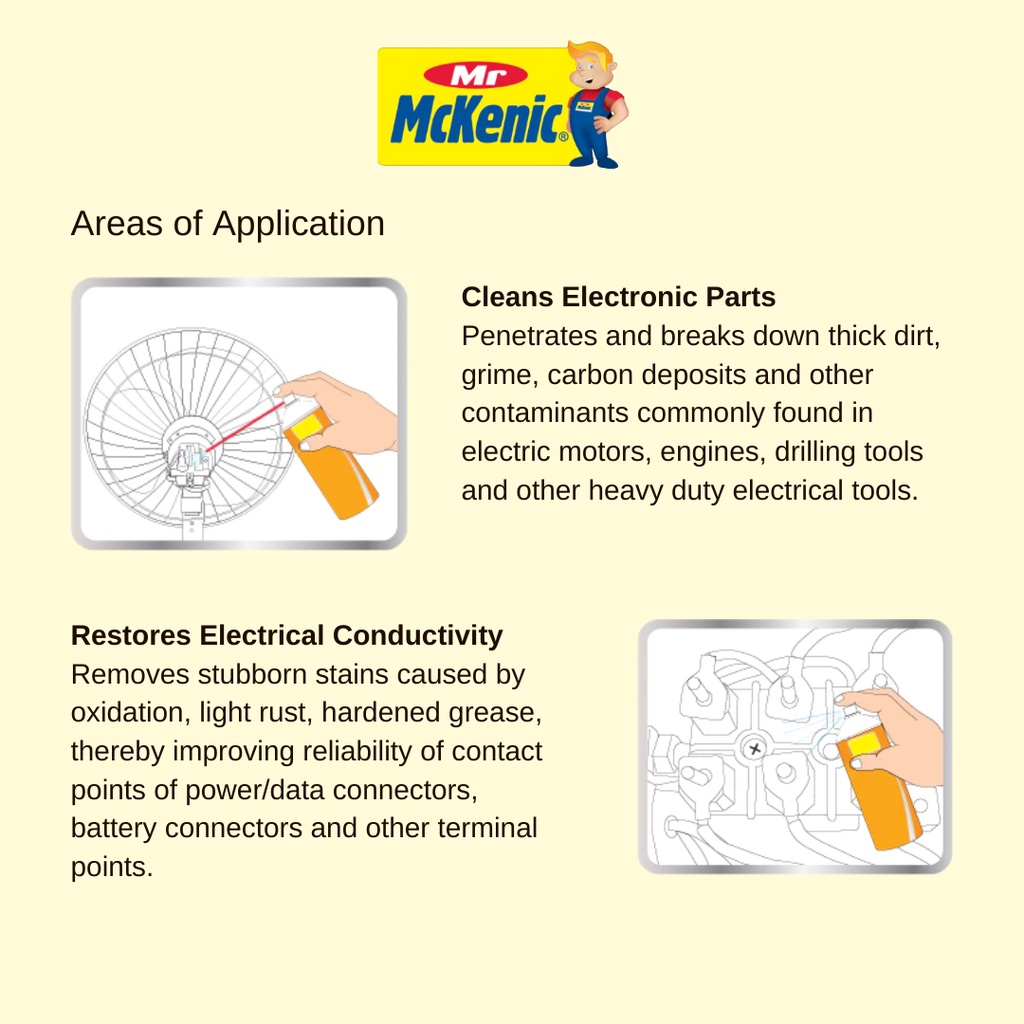 Mr McKenic®

Areas of Application

**Cleans Electronic Parts**
Penetrates and breaks down thick dirt, grime, carbon deposits and other contaminants commonly found in electric motors, engines, drilling tools and other heavy duty electrical tools.

**Restores Electrical Conductivity**
Removes stubborn stains caused by oxidation, light rust, hardened grease, thereby improving reliability of contact points of power/data connectors, battery connectors and other terminal points.