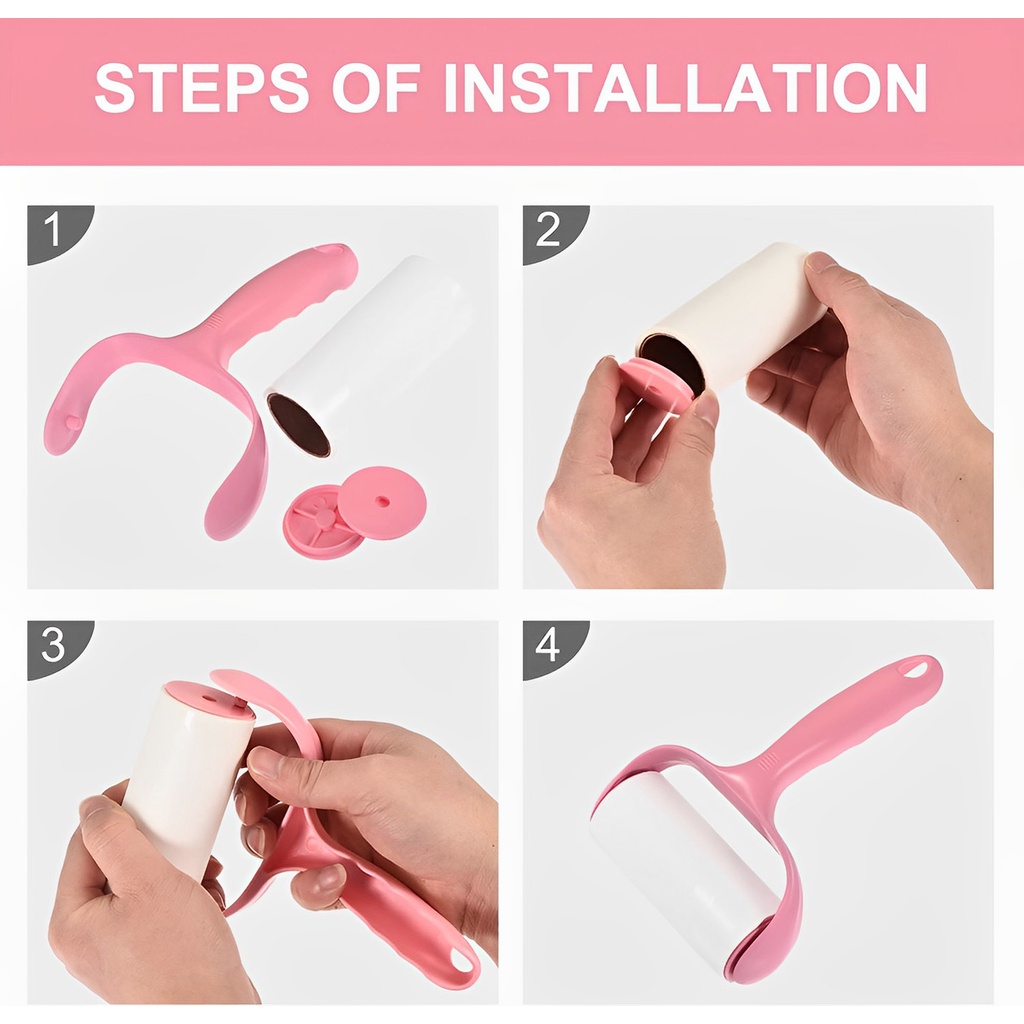 STEPS OF INSTALLATION

1

2

3

4