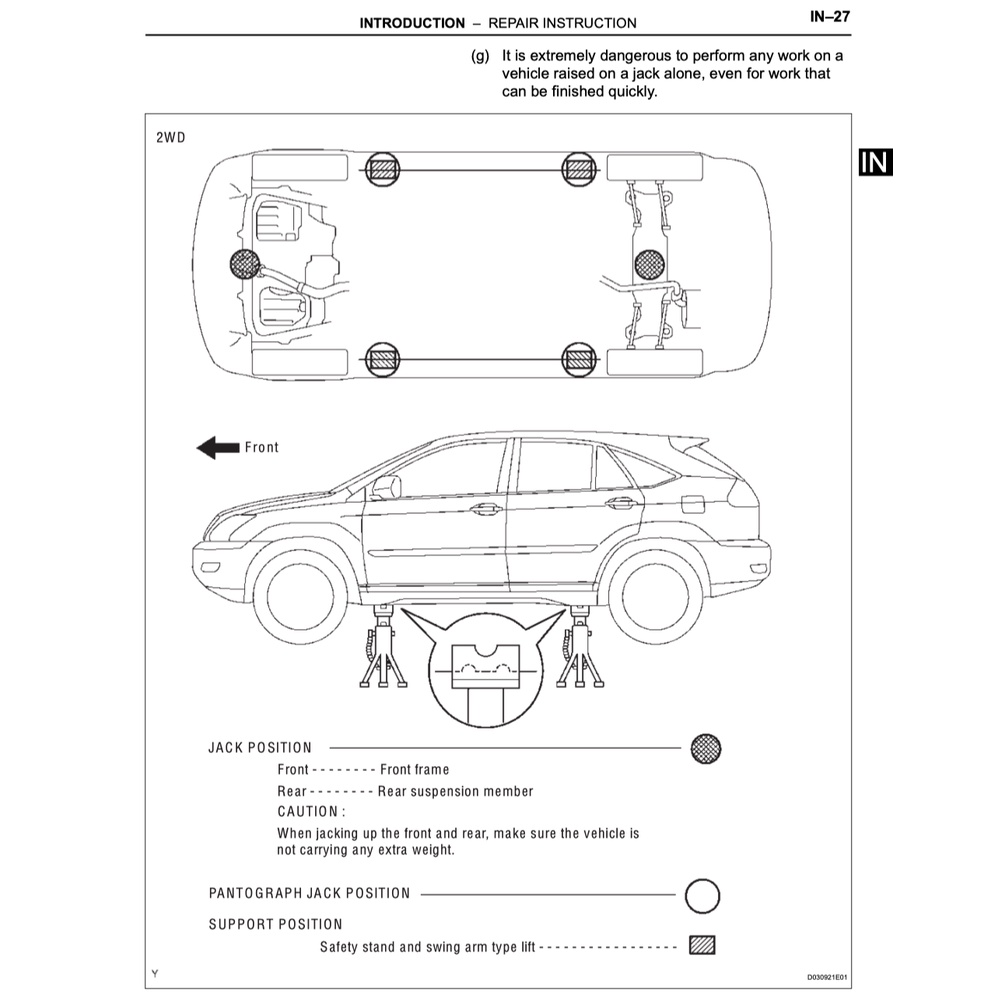 INTRODUCTION – REPAIR INSTRUCTION

IN–27

(g) It is extremely dangerous to perform any work on a vehicle raised on a jack alone, even for work that can be finished quickly.

IN

2WD

Front

JACK POSITION

Front - - - - - - - - Front frame

Rear - - - - - - - - Rear suspension member

CAUTION :

When jacking up the front and rear, make sure the vehicle is not carrying any extra weight.

PANTOGRAPH JACK POSITION

SUPPORT POSITION

Safety stand and swing arm type lift - - - - - - - - - - - - - - - - -

Y

D030921E01