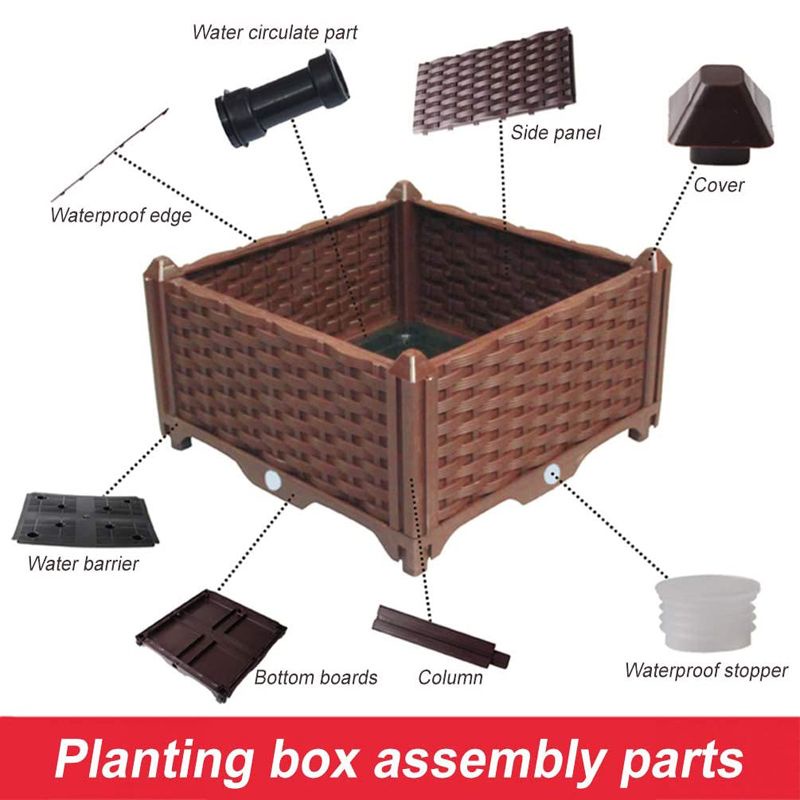 Water circulate part

Side panel

Cover

Waterproof edge

Water barrier

Bottom boards

Column

Waterproof stopper

Planting box assembly parts