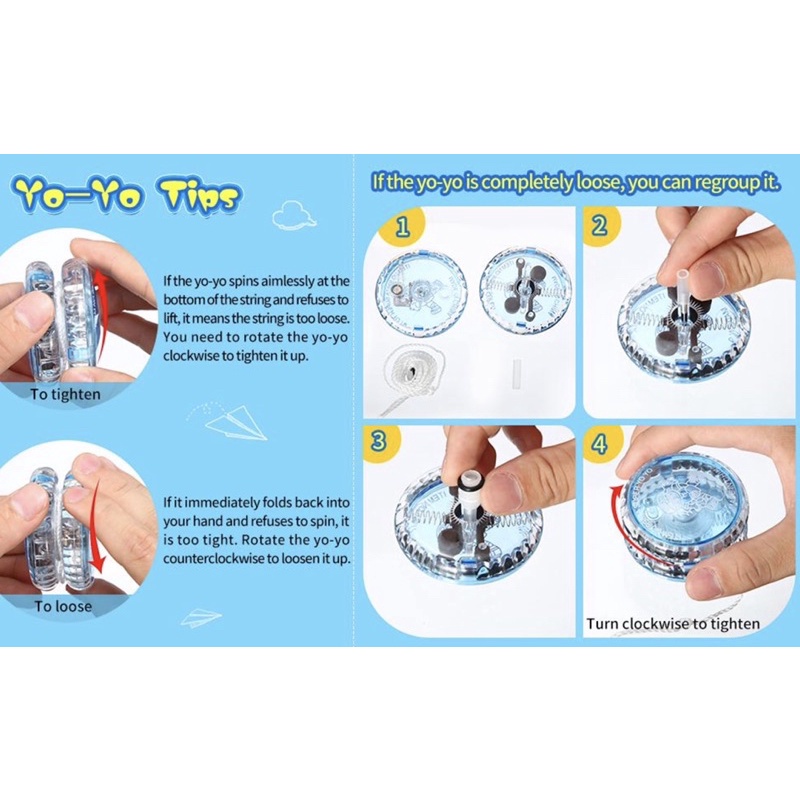 Yo-Yo Tips

If the yo-yo spins aimlessly at the bottom of the string and refuses to lift, it means the string is too loose. You need to rotate the yo-yo clockwise to tighten it up.

To tighten

If it immediately folds back into your hand and refuses to spin, it is too tight. Rotate the yo-yo counterclockwise to loosen it up.

To loose

If the yo-yo is completely loose, you can regroup it.

1

2

3

4

Turn clockwise to tighten