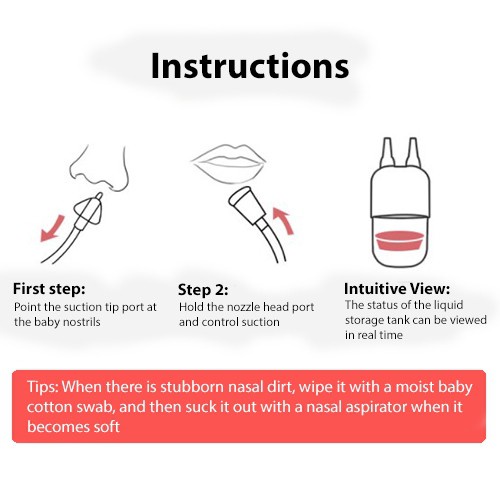 Instructions

First step:
Point the suction tip port at the baby nostrils

Step 2:
Hold the nozzle head port and control suction

Intuitive View:
The status of the liquid storage tank can be viewed in real time

Tips: When there is stubborn nasal dirt, wipe it with a moist baby cotton swab, and then suck it out with a nasal aspirator when it becomes soft