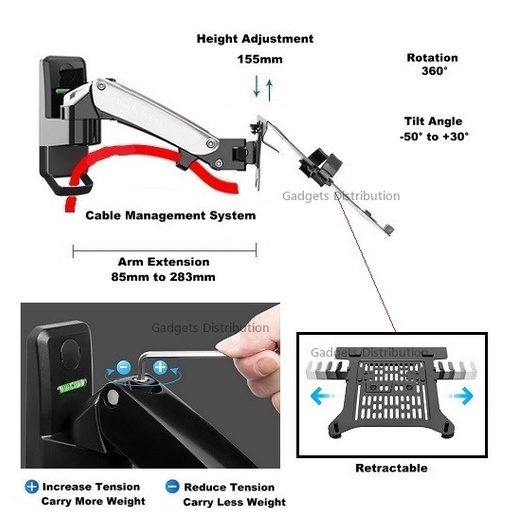 Height Adjustment
155mm

Rotation
360°

Tilt Angle
-50° to +30°

Gadgets Distribution

Cable Management System

Arm Extension
85mm to 283mm

Gadgets Distribution

Gadgets Distribution

Retractable

Increase Tension
Carry More Weight

Reduce Tension
Carry Less Weight