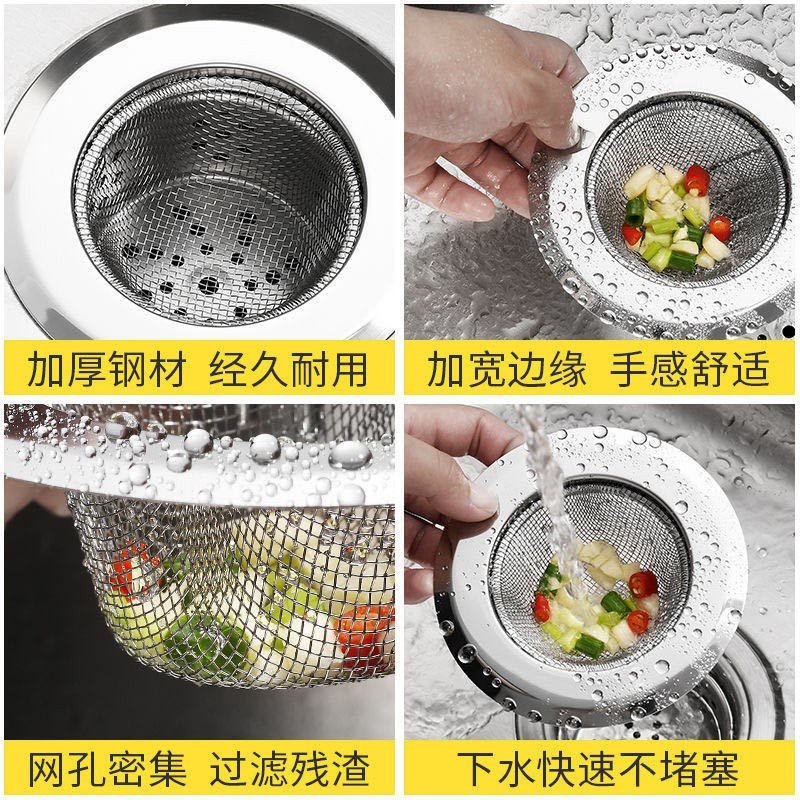 加厚钢材 经久耐用

加宽边缘 手感舒适

网孔密集 过滤残渣

下水快速不堵塞