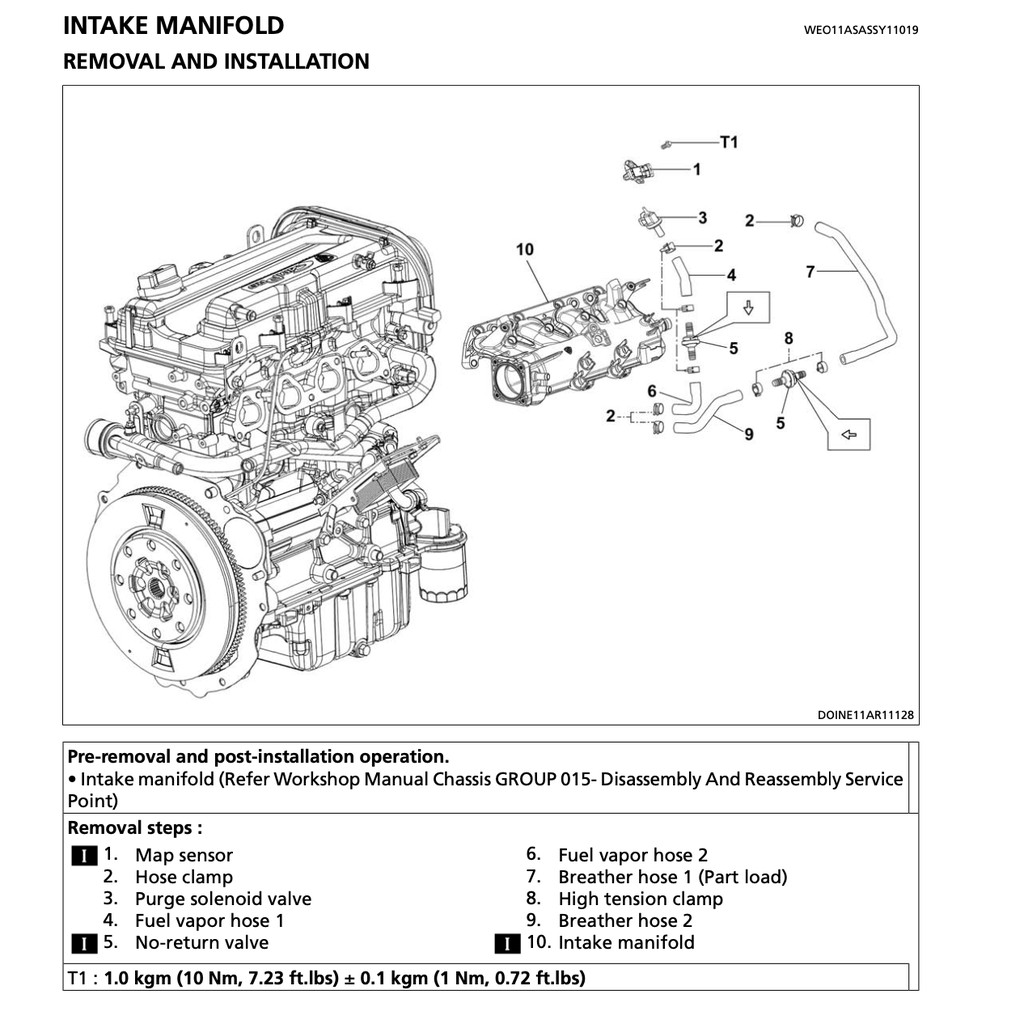 INTAKE MANIFOLD

WEO11ASASSY11019

REMOVAL AND INSTALLATION

T1
1
3
2
2
10
4
7
5
8
6
2
9
5

DOINE11AR11128

Pre-removal and post-installation operation.
• Intake manifold (Refer Workshop Manual Chassis GROUP 015- Disassembly And Reassembly Service Point)

Removal steps :

I 1. Map sensor
2. Hose clamp
3. Purge solenoid valve
4. Fuel vapor hose 1
I 5. No-return valve

6. Fuel vapor hose 2
7. Breather hose 1 (Part load)
8. High tension clamp
9. Breather hose 2
I 10. Intake manifold

T1 : 1.0 kgm (10 Nm, 7.23 ft.lbs) ± 0.1 kgm (1 Nm, 0.72 ft.lbs)