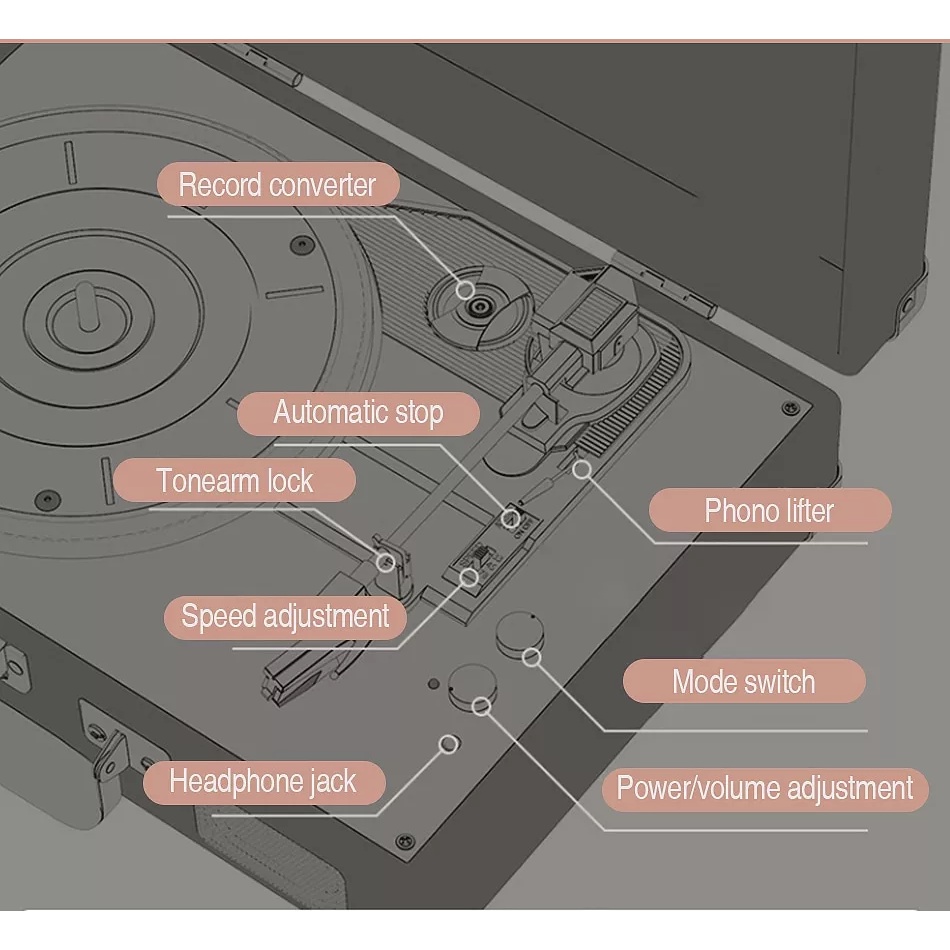 Record converter

Automatic stop

Tonearm lock

Phono lifter

Speed adjustment

Mode switch

Headphone jack

Power/volume adjustment