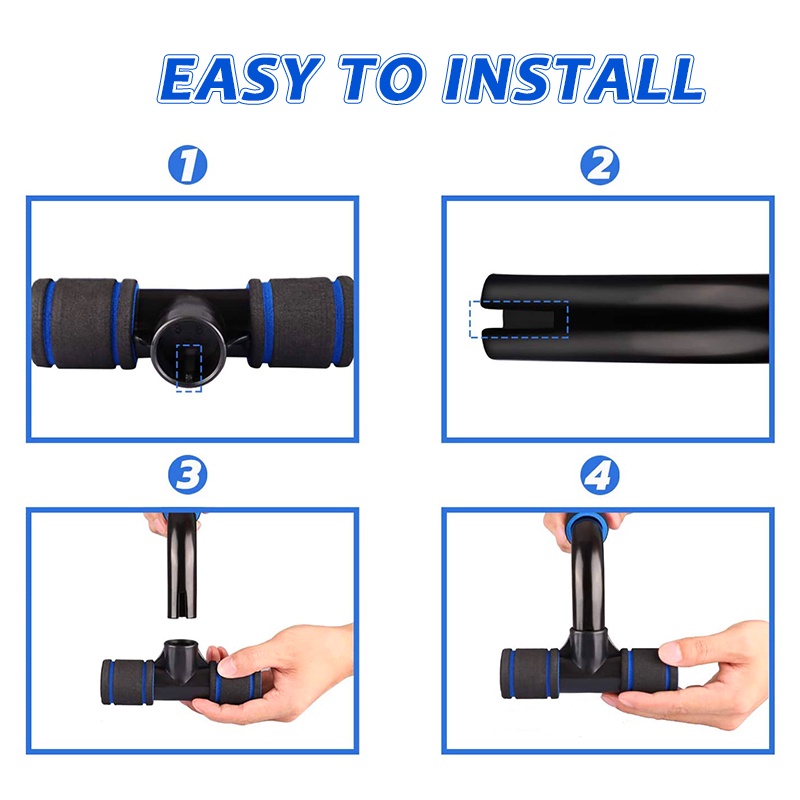 EASY TO INSTALL

1

2

3

4