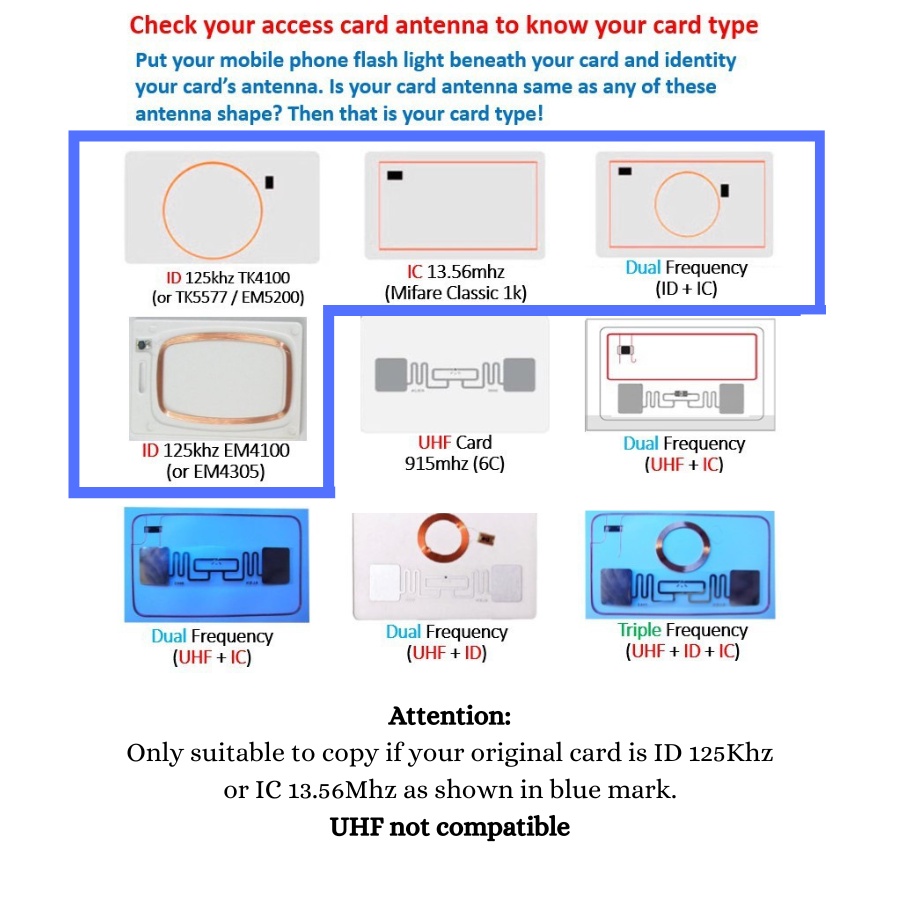 Check your access card antenna to know your card type

Put your mobile phone flash light beneath your card and identity your card's antenna. Is your card antenna same as any of these antenna shape? Then that is your card type!

ID 125khz TK4100
(or TK5577 / EM5200)

IC 13.56mhz
(Mifare Classic 1k)

Dual Frequency
(ID + IC)

ID 125khz EM4100
(or EM4305)

UHF Card
915mhz (6C)

Dual Frequency
(UHF + IC)

Dual Frequency
(UHF + IC)

Dual Frequency
(UHF + ID)

Triple Frequency
(UHF + ID + IC)

Attention:
Only suitable to copy if your original card is ID 125Khz or IC 13.56Mhz as shown in blue mark.
UHF not compatible