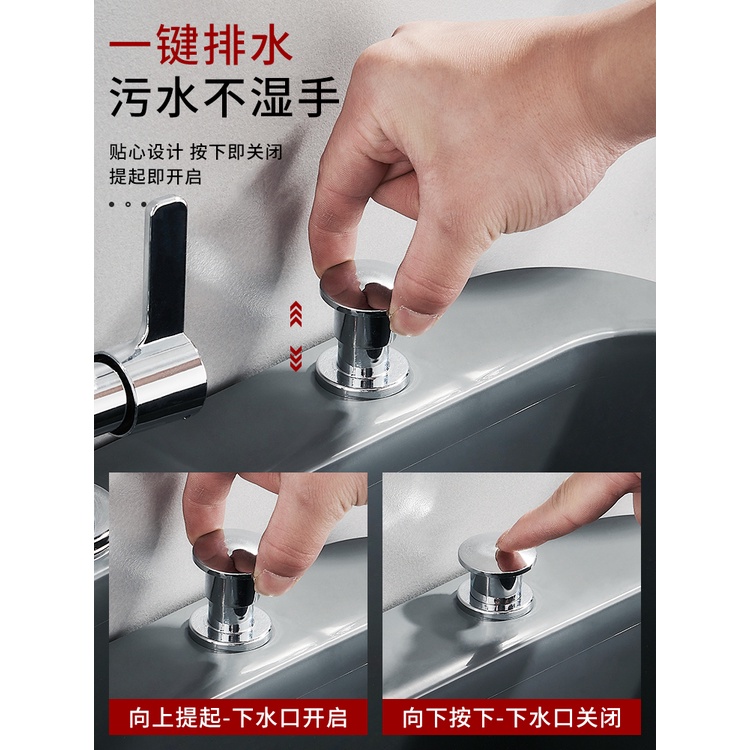 一键排水
污水不湿手

贴心设计 按下即关闭
提起即开启

向上提起-下水口开启

向下按下-下水口关闭