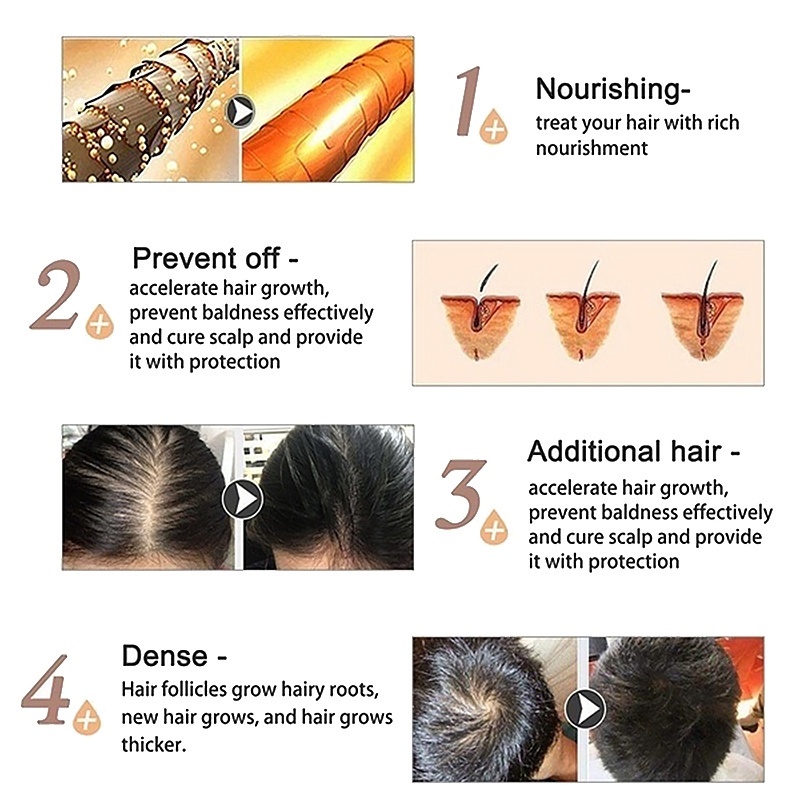 1

Nourishing-
treat your hair with rich nourishment

2

Prevent off -
accelerate hair growth, prevent baldness effectively and cure scalp and provide it with protection

3

Additional hair -
accelerate hair growth, prevent baldness effectively and cure scalp and provide it with protection

4

Dense -
Hair follicles grow hairy roots, new hair grows, and hair grows thicker.