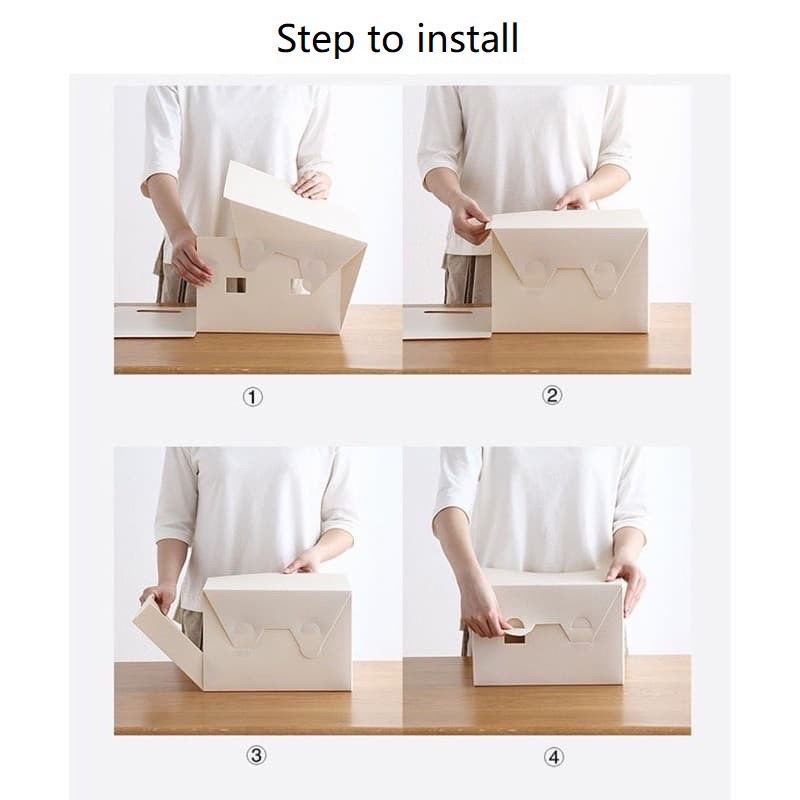 Step to install

①

②

③

④