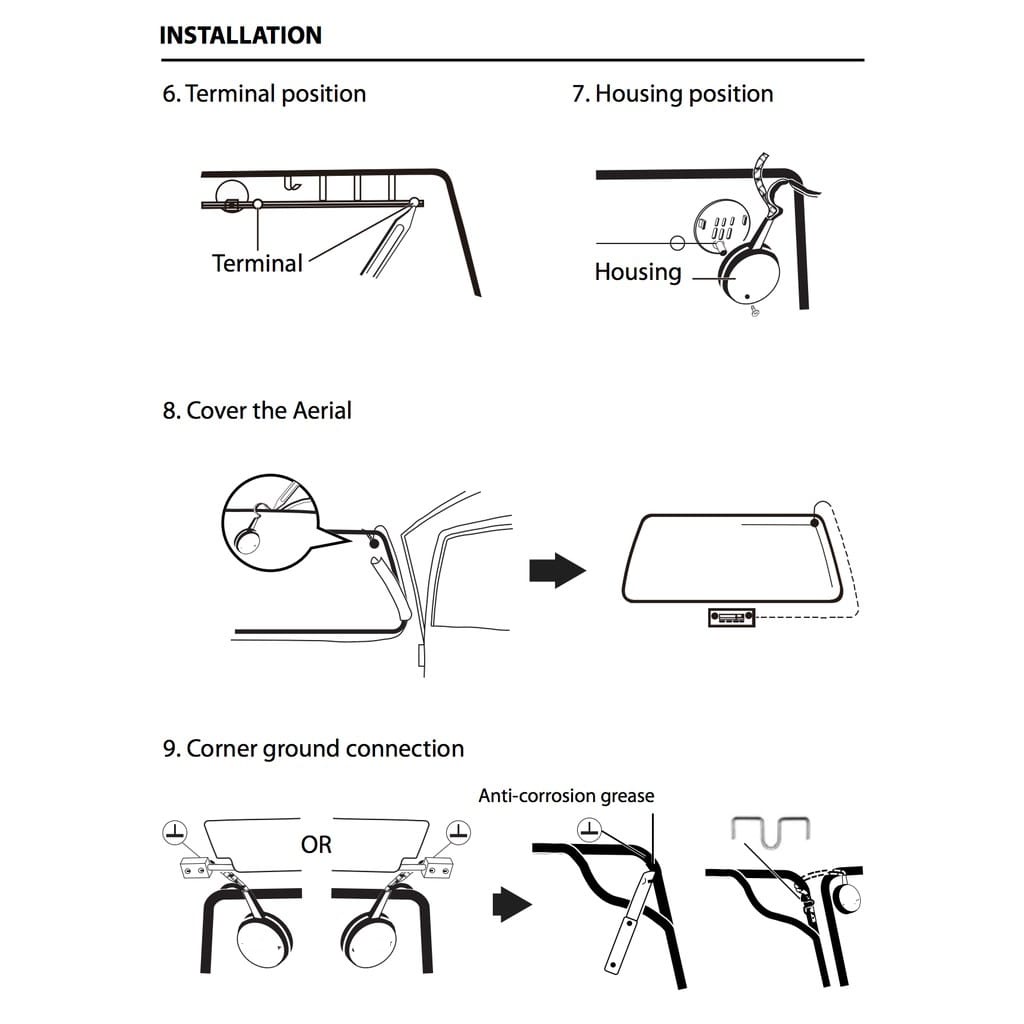 INSTALLATION

6. Terminal position

Terminal

7. Housing position

Housing

8. Cover the Aerial

9. Corner ground connection

OR

Anti-corrosion grease