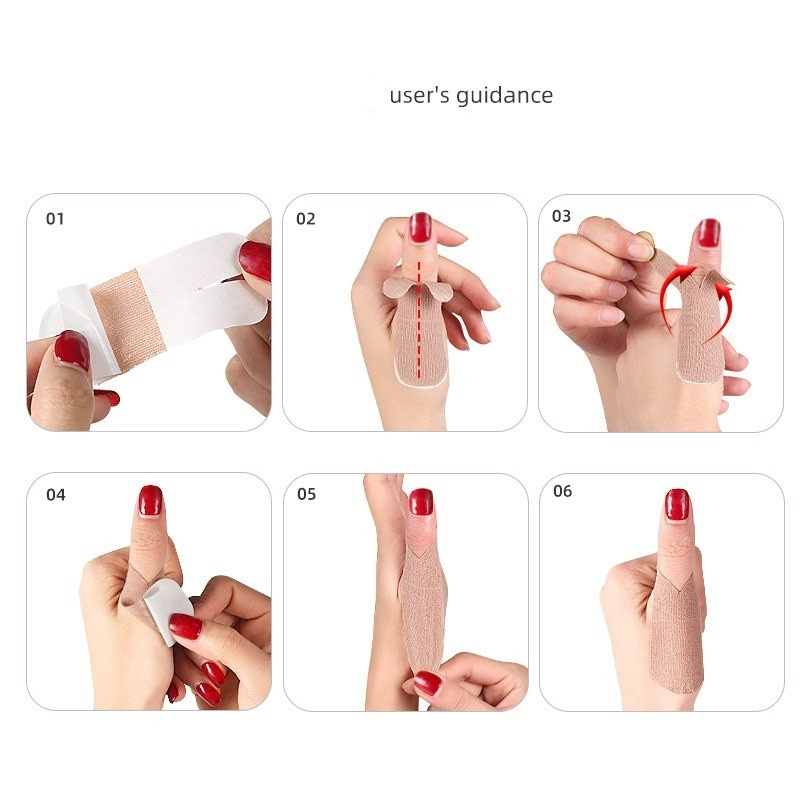 user's guidance

01

02

03

04

05

06