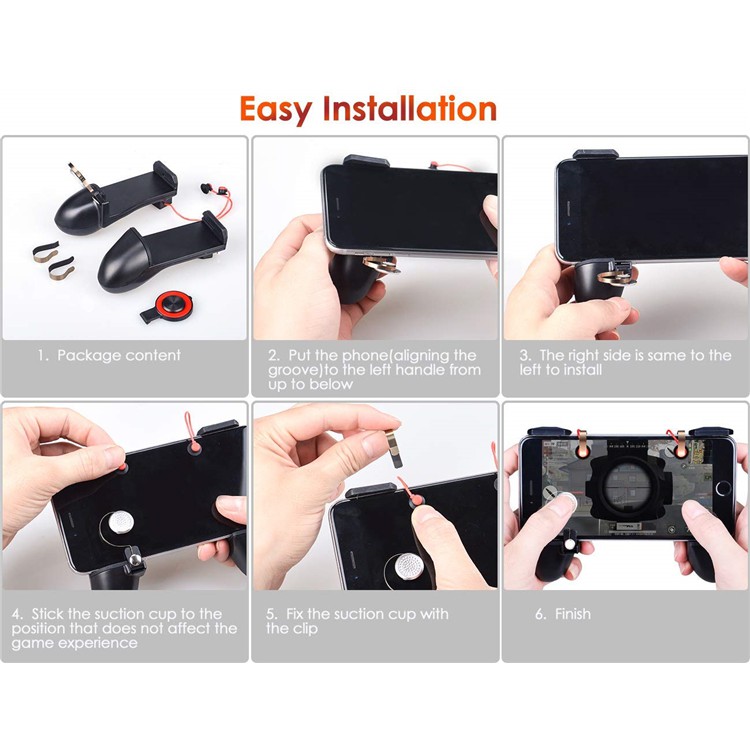 Easy Installation

1. Package content

2. Put the phone(aligning the groove)to the left handle from up to below

3. The right side is same to the left to install

4. Stick the suction cup to the position that does not affect the game experience

5. Fix the suction cup with the clip

6. Finish